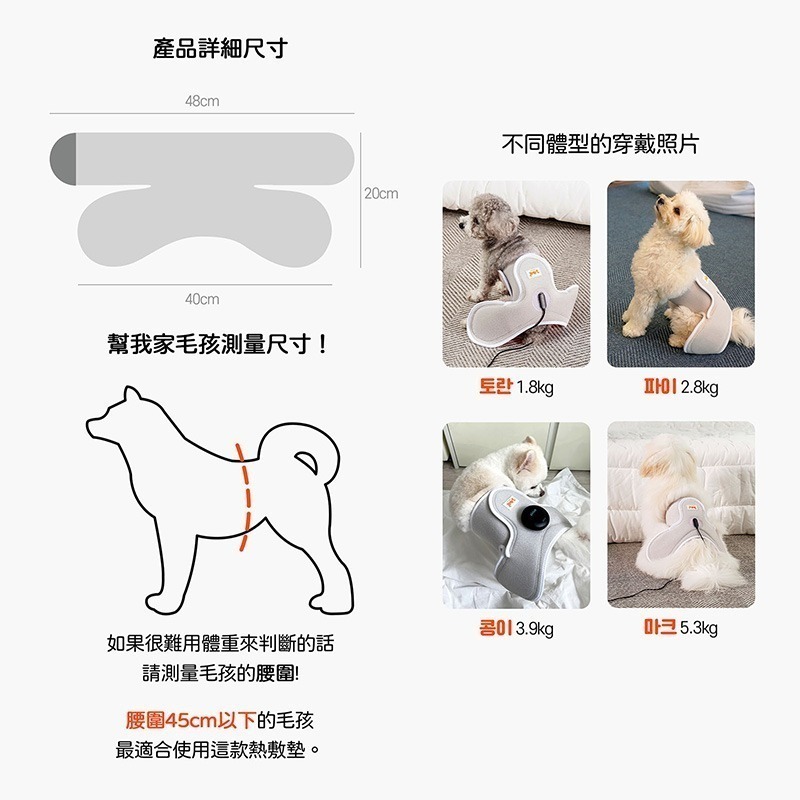 產品詳細尺寸

48cm

20cm

40cm

幫我家毛孩測量尺寸！

如果很難用體重來判斷的話
請測量毛孩的腰圍!

腰圍45cm以下的毛孩
最適合使用這款熱敷墊。

不同體型的穿戴照片

토란 1.8kg

파이 2.8kg

콩이 3.9kg

마크 5.3kg