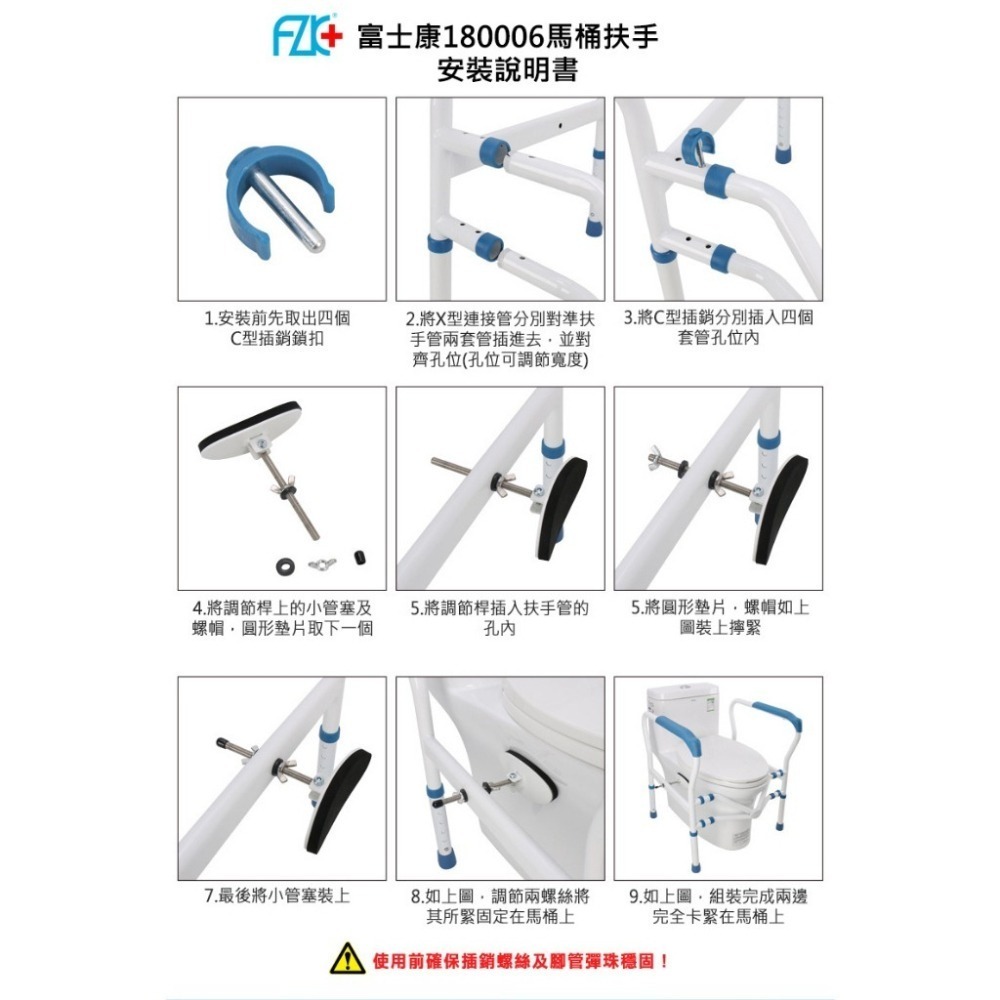 FZK 富士康180006馬桶扶手
安裝說明書

1.安裝前先取出四個C型插銷鎖扣

2.將X型連接管分別對準扶手管兩套管插進去，並對齊孔位(孔位可調節寬度)

3.將C型插銷分別插入四個套管孔位內

4.將調節桿上的小管塞及螺帽，圓形墊片取下一個

5.將調節桿插入扶手管的孔內

5.將圓形墊片，螺帽如上圖裝上擰緊

7.最後將小管塞裝上

8.如上圖，調節兩螺絲將其所緊固定在馬桶上

9.如上圖，組裝完成兩邊完全卡緊在馬桶上

使用前確保插銷螺絲及腳管彈珠穩固！