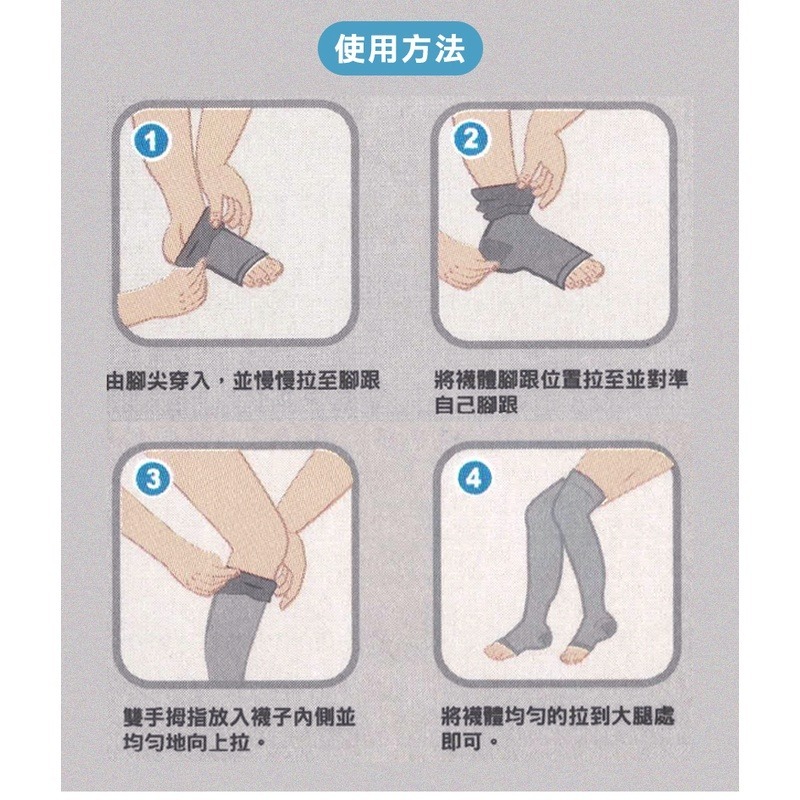 使用方法

1

由腳尖穿入，並慢慢拉至腳跟

2

將襪體腳跟位置拉至並對準自己腳跟

3

雙手拇指放入襪子內側並均勻地向上拉。

4

將襪體均勻的拉到大腿處即可。