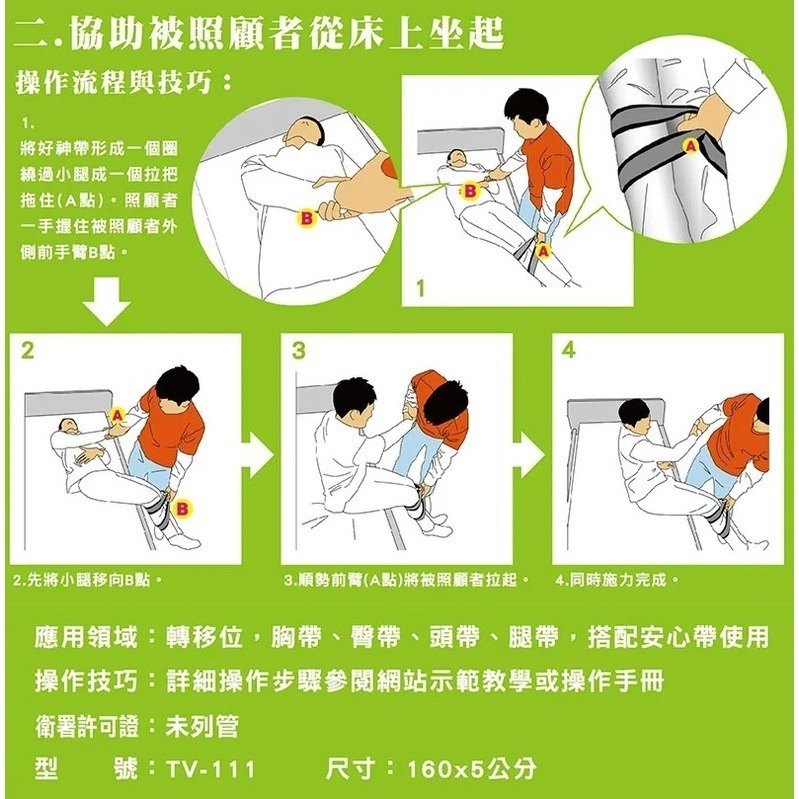 二.協助被照顧者從床上坐起

操作流程與技巧：

1.
將好神帶形成一個圈繞過小腿成一個拉把拖住(A點)。照顧者一手握住被照顧者外側前手臂B點。

B

B

A

A

1

2

A

B

3

4

2.先將小腿移向B點。

3.順勢前臂(A點)將被照顧者拉起。

4.同時施力完成。

應用領域：轉移位，胸帶、臀帶、頭帶、腿帶，搭配安心帶使用

操作技巧：詳細操作步驟參閱網站示範教學或操作手冊

衛署許可證：未列管

型　　號：TV-111　　尺寸：160x5公分