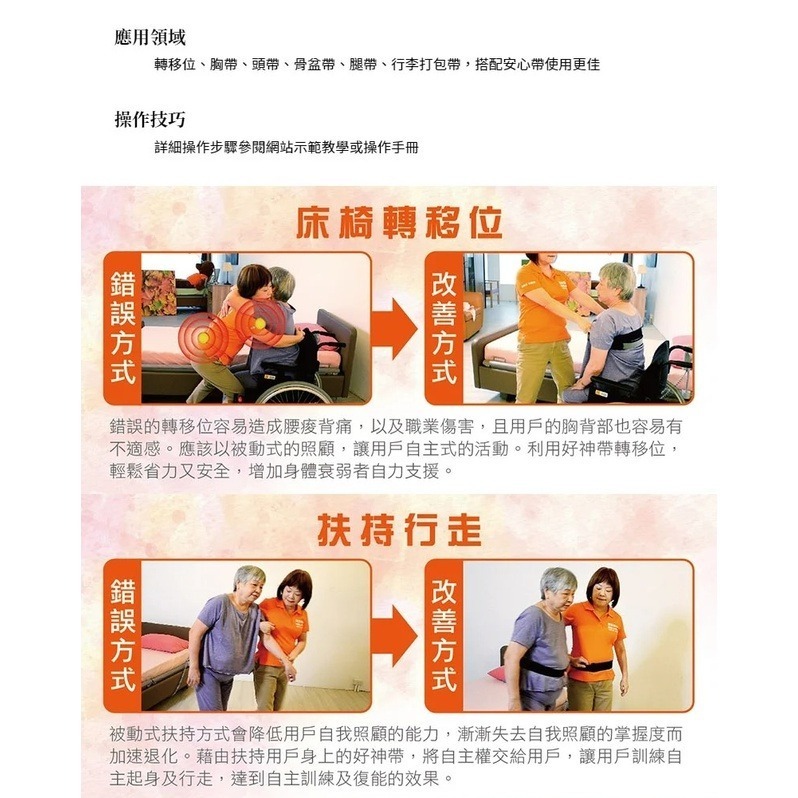 應用領域

轉移位、胸帶、頭帶、骨盆帶、腿帶、行李打包帶，搭配安心帶使用更佳

操作技巧

詳細操作步驟參閱網站示範教學或操作手冊

床椅轉移位

錯誤方式

改善方式

錯誤的轉移位容易造成腰痠背痛，以及職業傷害，且用戶的胸背部也容易有不適感。應該以被動式的照顧，讓用戶自主式的活動。利用好神帶轉移位，輕鬆省力又安全，增加身體衰弱者自力支援。

扶持行走

錯誤方式

改善方式

被動式扶持方式會降低用戶自我照顧的能力，漸漸失去自我照顧的掌握度而加速退化。藉由扶持用戶身上的好神帶，將自主權交給用戶，讓用戶訓練自主起身及行走，達到自主訓練及復能的效果。