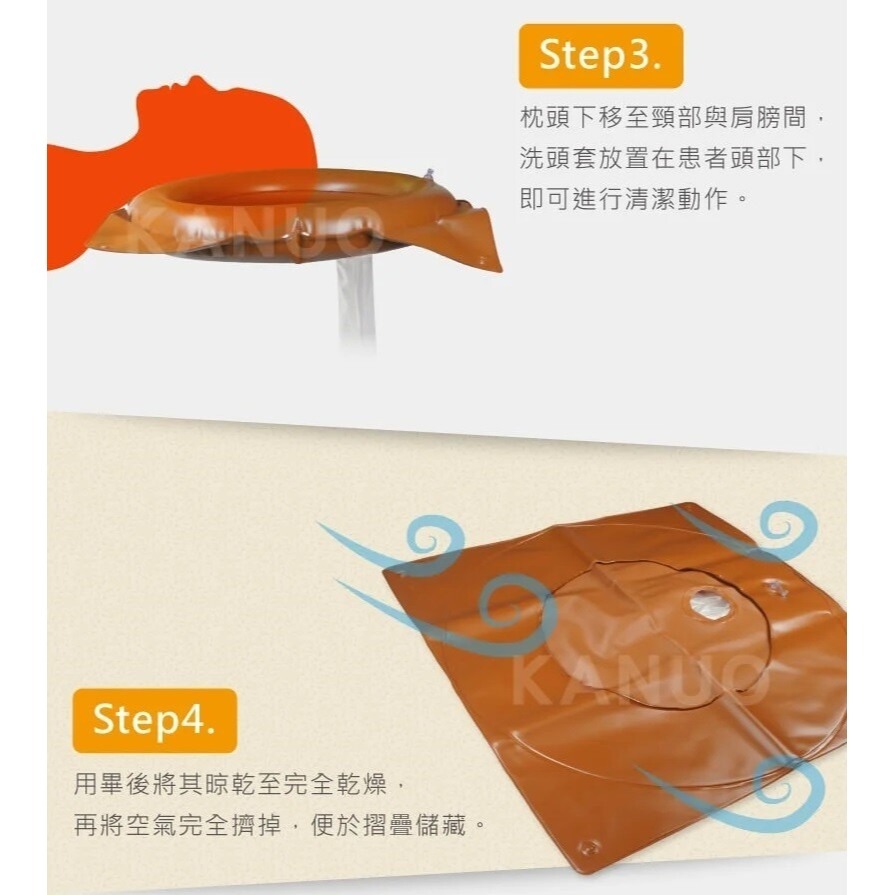 Step3.

枕頭下移至頸部與肩膀間，洗頭套放置在患者頭部下，即可進行清潔動作。

KANUO

KANUO

Step4.

用畢後將其晾乾至完全乾燥，再將空氣完全擠掉，便於摺疊儲藏。