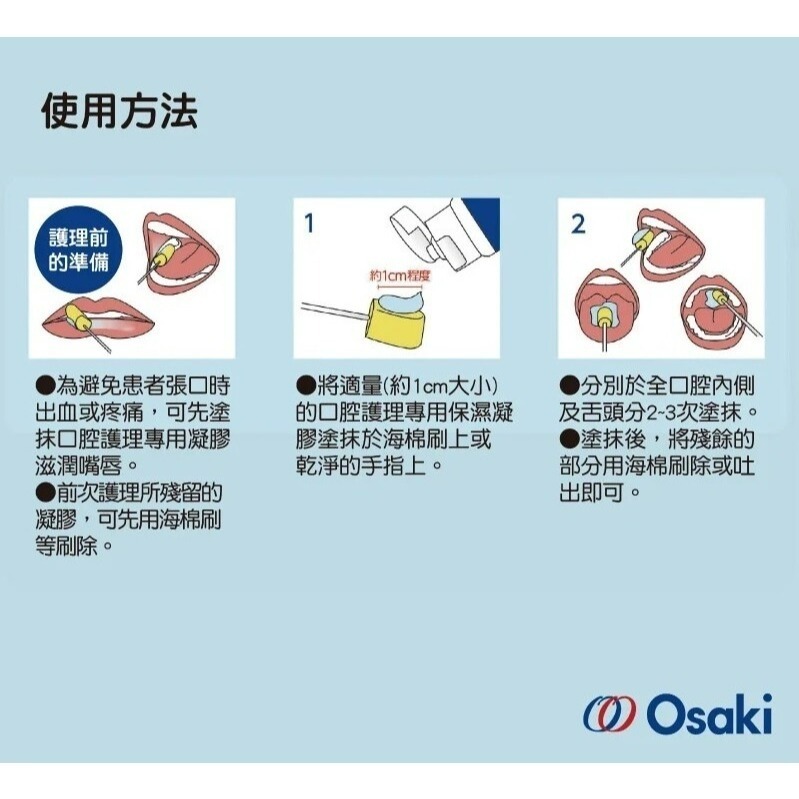 使用方法

護理前的準備

●為避免患者張口時出血或疼痛，可先塗抹口腔護理專用凝膠滋潤嘴唇。
●前次護理所殘留的凝膠，可先用海棉刷等刷除。

1

約1cm程度

●將適量(約1cm大小)的口腔護理專用保濕凝膠塗抹於海棉刷上或乾淨的手指上。

2

●分別於全口腔內側及舌頭分2~3次塗抹。
●塗抹後，將殘餘的部分用海棉刷除或吐出即可。

Osaki