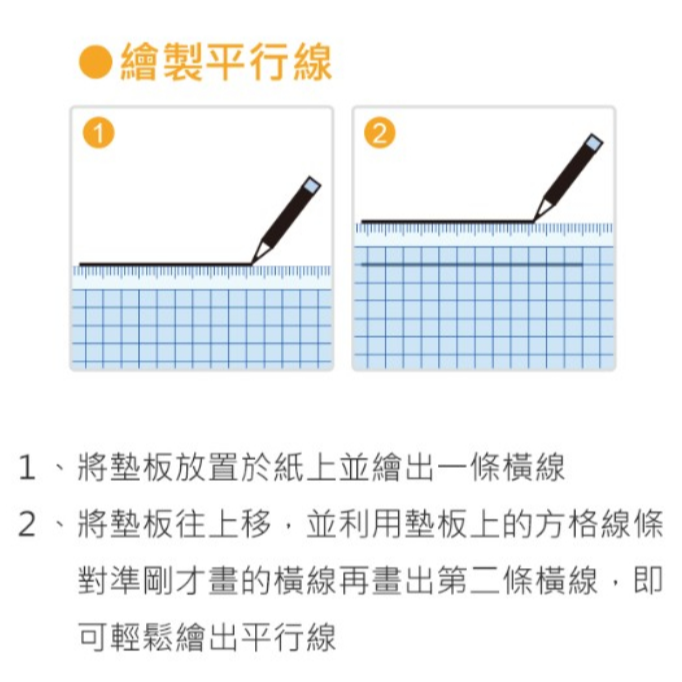 ●繪製平行線

1

2

1、將墊板放置於紙上並繪出一條橫線

2、將墊板往上移，並利用墊板上的方格線條對準剛才畫的橫線再畫出第二條橫線，即可輕鬆繪出平行線