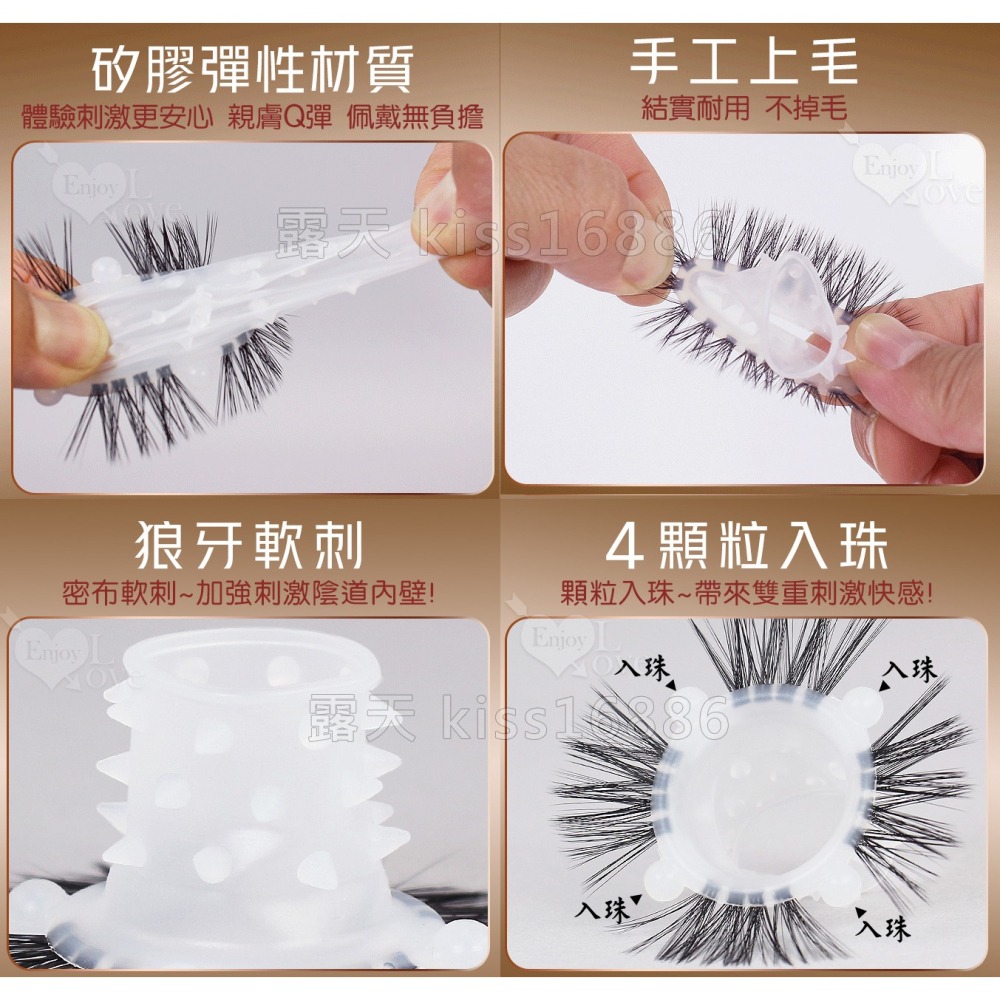 矽膠彈性材質
體驗刺激更安心 親膚Q彈 佩戴無負擔

Enjoy Love

露天 kiss16886

手工上毛
結實耐用 不掉毛

Enjoy Love

狼牙軟刺
密布軟刺~加強刺激陰道內壁!

Enjoy Love

露天 kiss16886

4顆粒入珠
顆粒入珠~帶來雙重刺激快感!

Enjoy Love

入珠
入珠
入珠
入珠