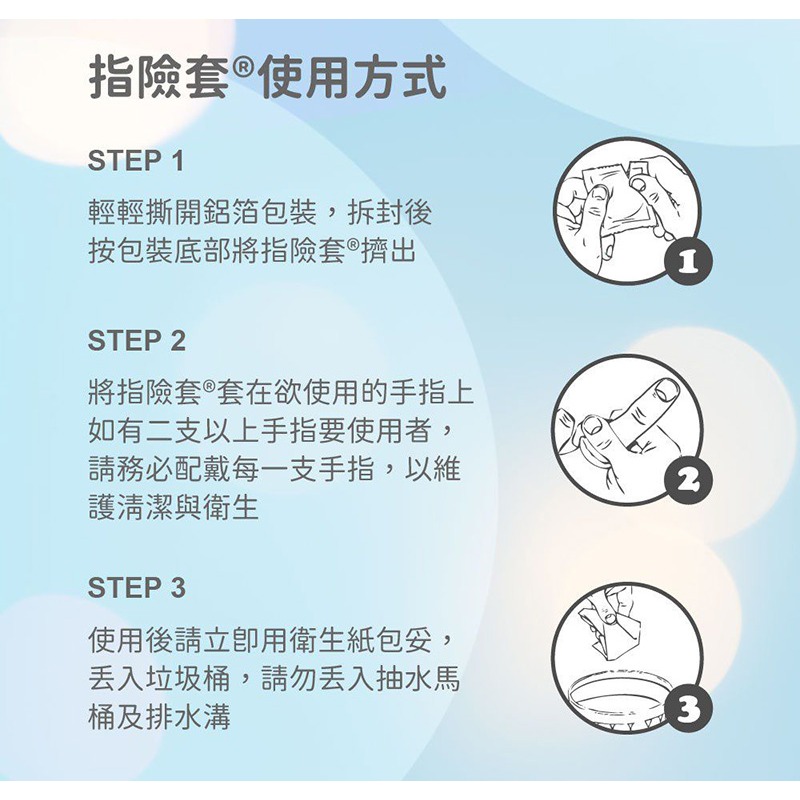 指險套®使用方式

STEP 1

輕輕撕開鋁箔包裝，拆封後按包裝底部將指險套®擠出

1

STEP 2

將指險套®套在欲使用的手指上如有二支以上手指要使用者，請務必配戴每一支手指，以維護清潔與衛生

2

STEP 3

使用後請立即用衛生紙包妥，丟入垃圾桶，請勿丟入抽水馬桶及排水溝

3