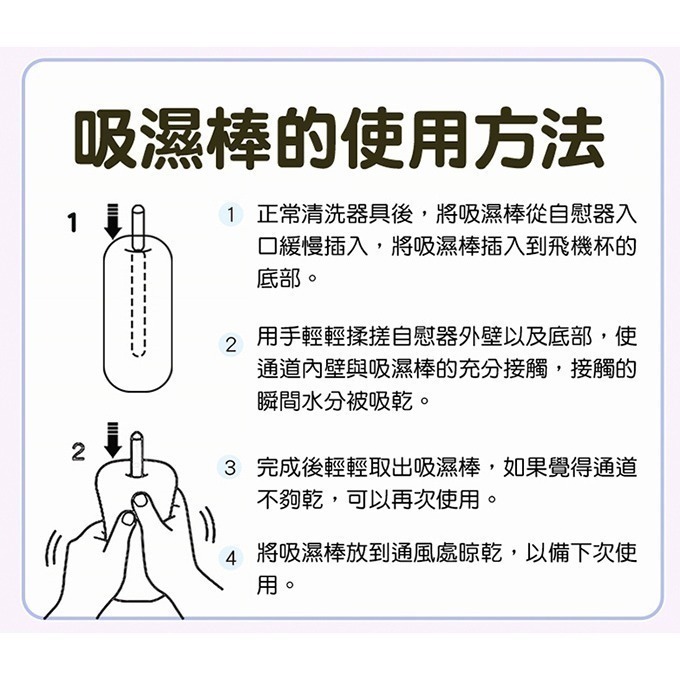 吸濕棒的使用方法

1

2

1 正常清洗器具後，將吸濕棒從自慰器入口緩慢插入，將吸濕棒插入到飛機杯的底部。

2 用手輕輕揉搓自慰器外壁以及底部，使通道內壁與吸濕棒的充分接觸，接觸的瞬間水分被吸乾。

3 完成後輕輕取出吸濕棒，如果覺得通道不夠乾，可以再次使用。

4 將吸濕棒放到通風處晾乾，以備下次使用。