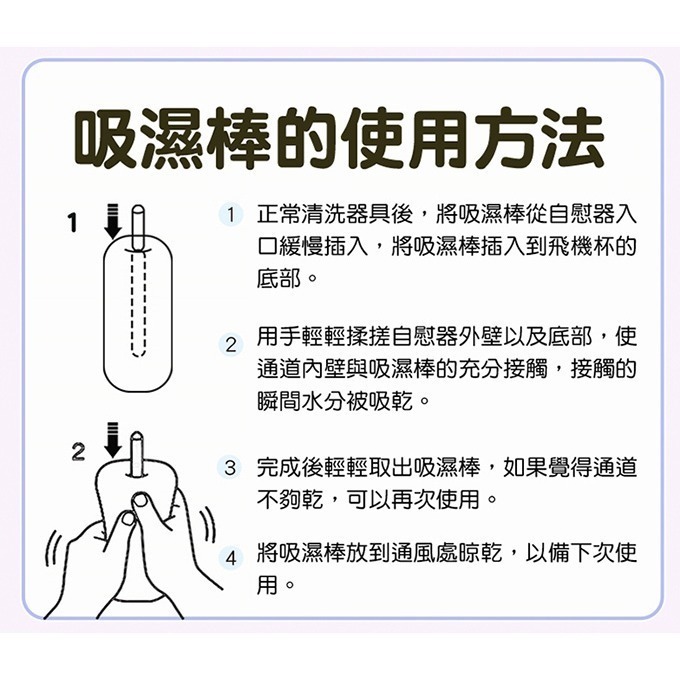 吸濕棒的使用方法

1

2

1 正常清洗器具後，將吸濕棒從自慰器入口緩慢插入，將吸濕棒插入到飛機杯的底部。

2 用手輕輕揉搓自慰器外壁以及底部，使通道內壁與吸濕棒的充分接觸，接觸的瞬間水分被吸乾。

3 完成後輕輕取出吸濕棒，如果覺得通道不夠乾，可以再次使用。

4 將吸濕棒放到通風處晾乾，以備下次使用。