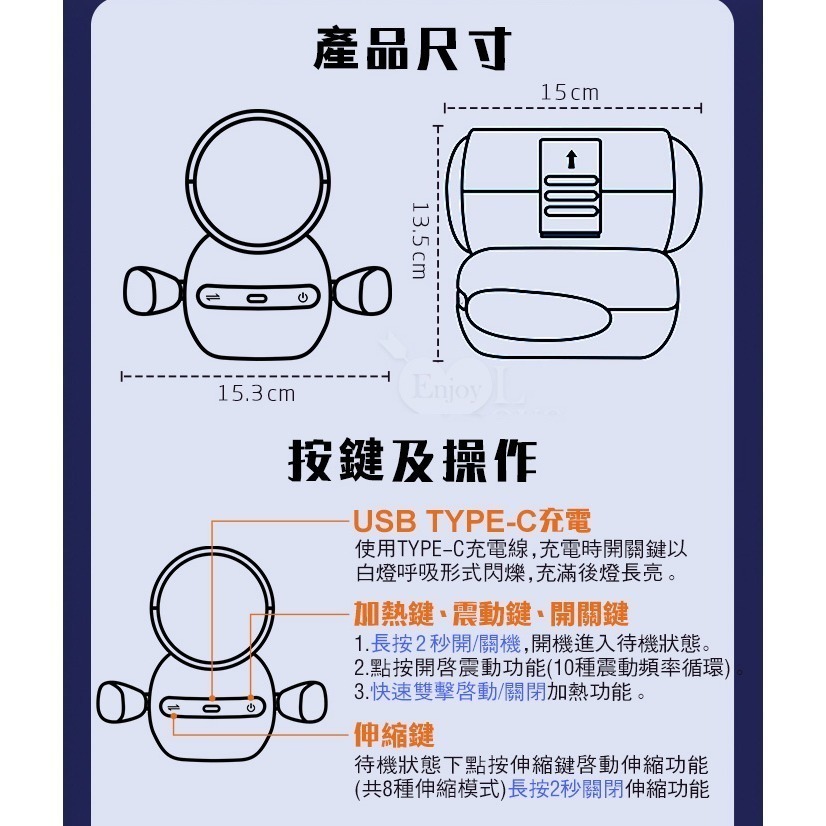 產品尺寸

15cm

13.5cm

15.3cm

Enjoy

按鍵及操作

USB TYPE-C充電
使用TYPE-C充電線，充電時開關鍵以白燈呼吸形式閃爍，充滿後燈長亮。

加熱鍵、震動鍵、開關鍵
1.長按2秒開/關機，開機進入待機狀態。
2.點按開啓震動功能(10種震動頻率循環)。
3.快速雙擊啓動/關閉加熱功能。

伸縮鍵
待機狀態下點按伸縮鍵啓動伸縮功能(共8種伸縮模式)長按2秒關閉伸縮功能