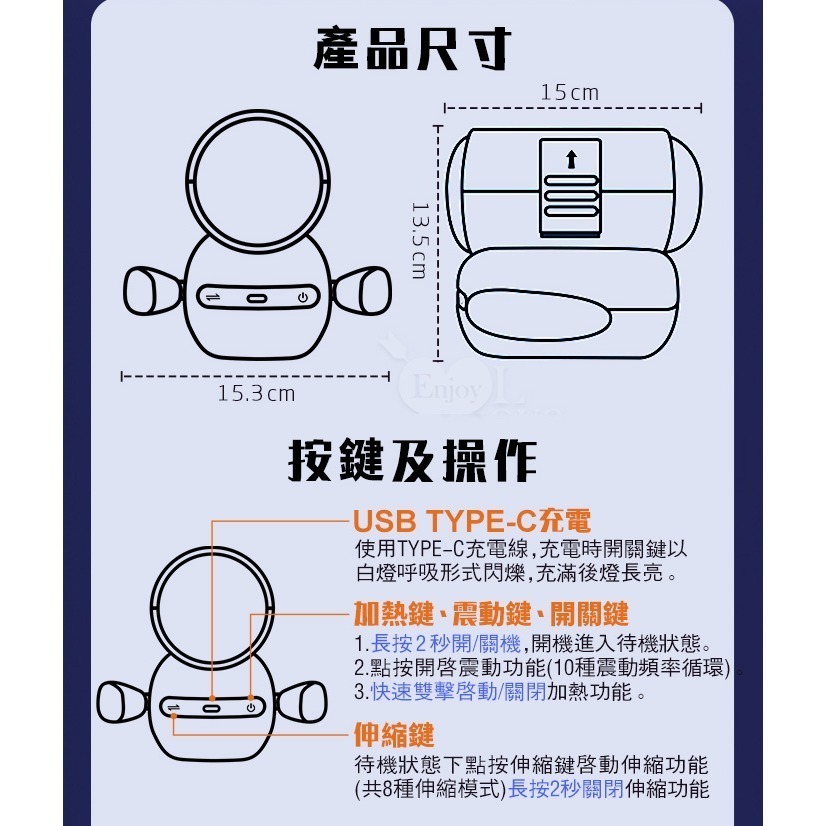 產品尺寸

15cm

13.5cm

15.3cm

Enjoy

按鍵及操作

USB TYPE-C充電
使用TYPE-C充電線,充電時開關鍵以白燈呼吸形式閃爍,充滿後燈長亮。

加熱鍵、震動鍵、開關鍵
1.長按2秒開/關機,開機進入待機狀態。
2.點按開啓震動功能(10種震動頻率循環)。
3.快速雙擊啓動/關閉加熱功能。

伸縮鍵
待機狀態下點按伸縮鍵啓動伸縮功能(共8種伸縮模式)長按2秒關閉伸縮功能