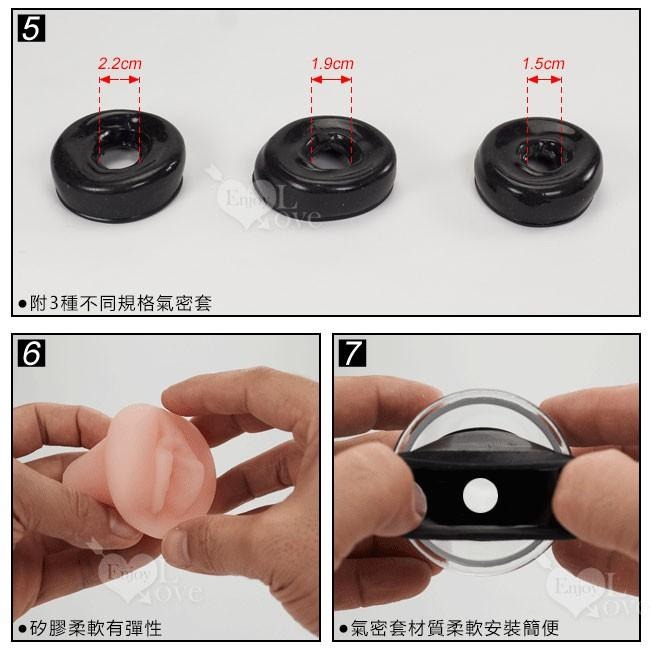 5

2.2cm

1.9cm

1.5cm

Enjoy Love

●附3種不同規格氣密套

6

Enjoy Love

●矽膠柔軟有彈性

7

Enjoy Love

●氣密套材質柔軟安裝簡便