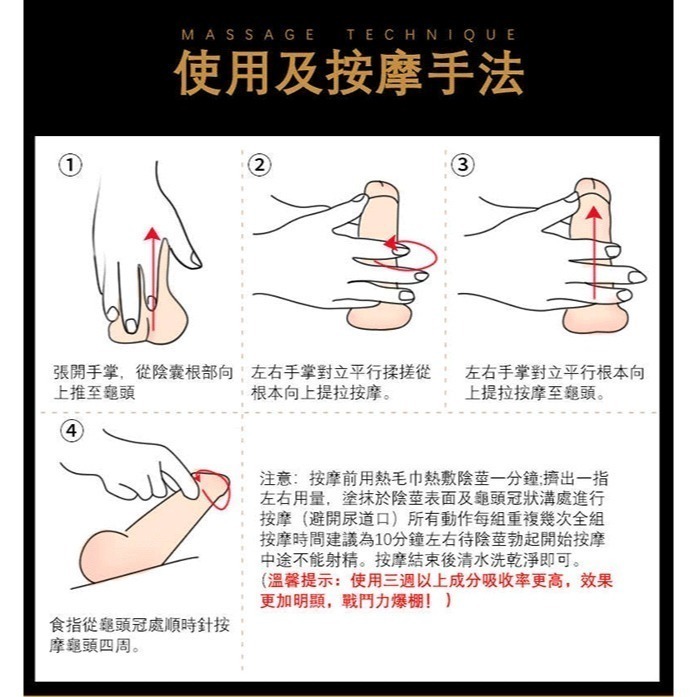 MASSAGE TECHNIQUE
使用及按摩手法

①

張開手掌，從陰囊根部向上推至龜頭

②

左右手掌對立平行揉搓從根本向上提拉按摩。

③

左右手掌對立平行根本向上提拉按摩至龜頭。

④

食指從龜頭冠處順時針按摩龜頭四周。

注意：按摩前用熱毛巾熱敷陰莖一分鐘;擠出一指左右用量，塗抹於陰莖表面及龜頭冠狀溝處進行按摩（避開尿道口）所有動作每組重複幾次全組按摩時間建議為10分鐘左右待陰莖勃起開始按摩中途不能射精。按摩結束後清水洗乾淨即可。
（溫馨提示：使用三週以上成分吸收率更高，效果更加明顯，戰鬥力爆棚！）