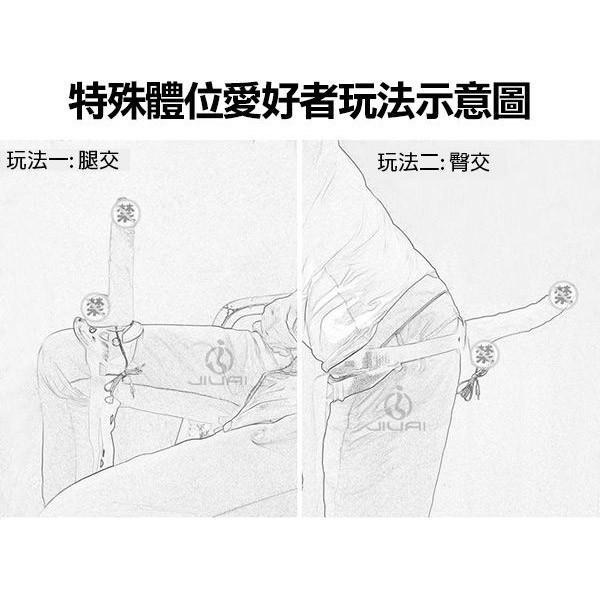 特殊體位愛好者玩法示意圖

玩法一: 腿交

禁

禁

JIUAI

玩法二: 臀交

禁

禁

JIUAI