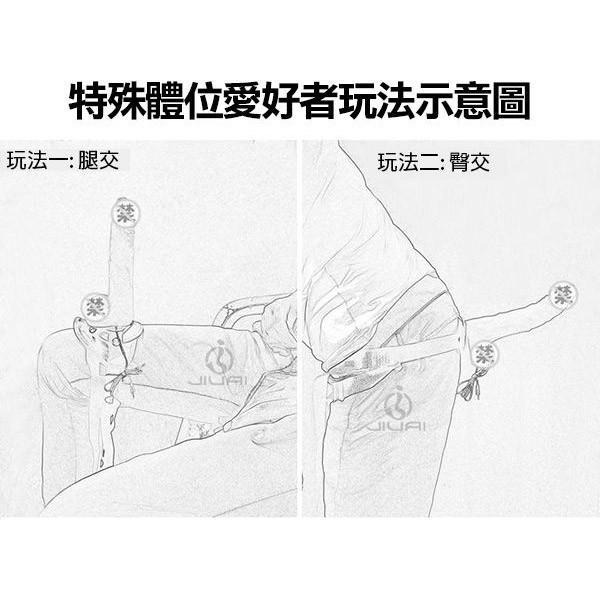 特殊體位愛好者玩法示意圖

玩法一: 腿交

禁

禁

JIUAI

玩法二: 臀交

禁

禁

JIUAI