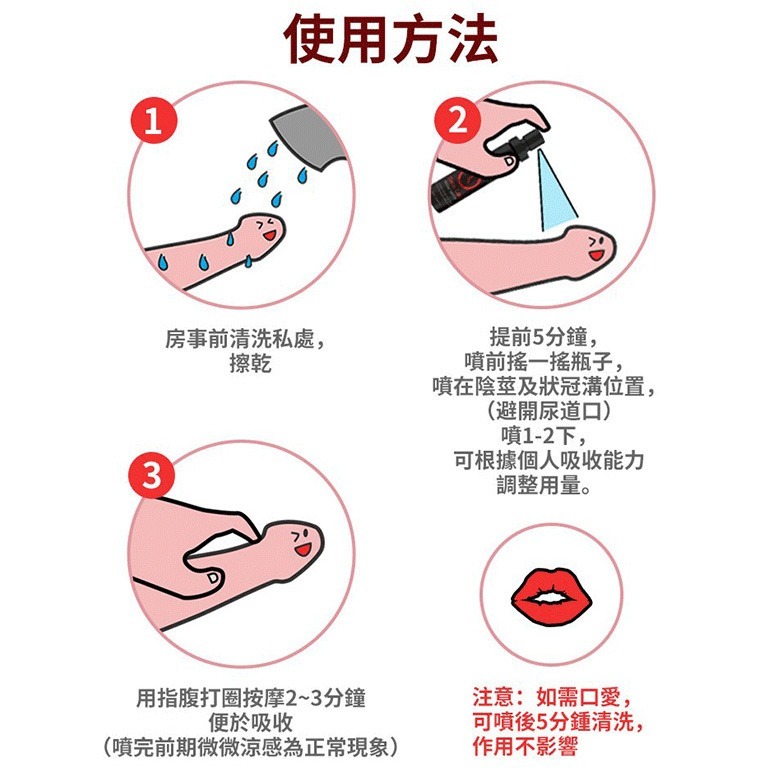 使用方法

1

房事前清洗私處，擦乾

2

提前5分鐘，噴前搖一搖瓶子，噴在陰莖及狀冠溝位置，（避開尿道口）噴1-2下，可根據個人吸收能力調整用量。

3

用指腹打圈按摩2~3分鐘便於吸收（噴完前期微微涼感為正常現象）

注意：如需口愛，可噴後5分鍾清洗，作用不影響