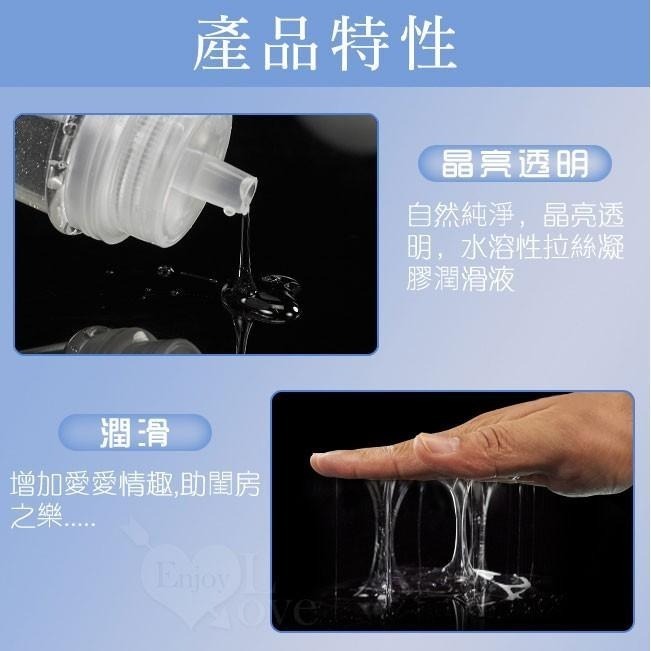 產品特性

晶亮透明

自然純淨，晶亮透明，水溶性拉絲凝膠潤滑液

潤滑

增加愛愛情趣,助閨房之樂.....

Enjoy Love