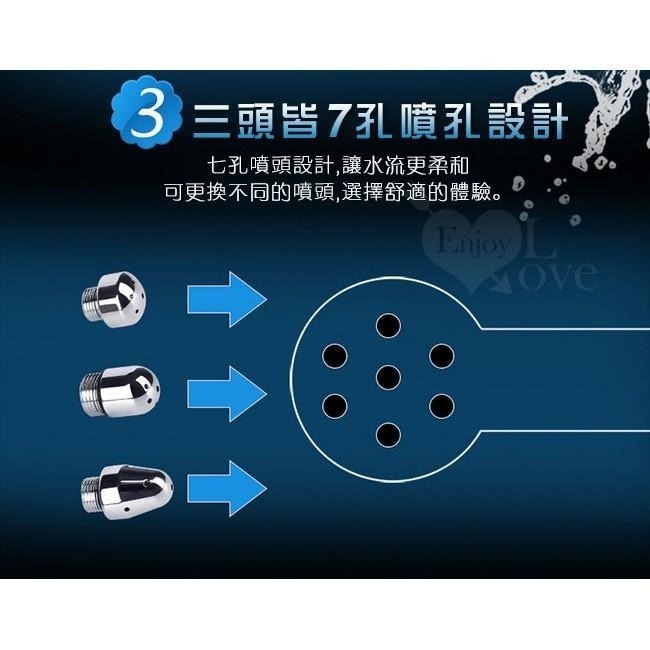 3 三頭皆7孔噴孔設計

七孔噴頭設計,讓水流更柔和
可更換不同的噴頭,選擇舒適的體驗。

Enjoy Love