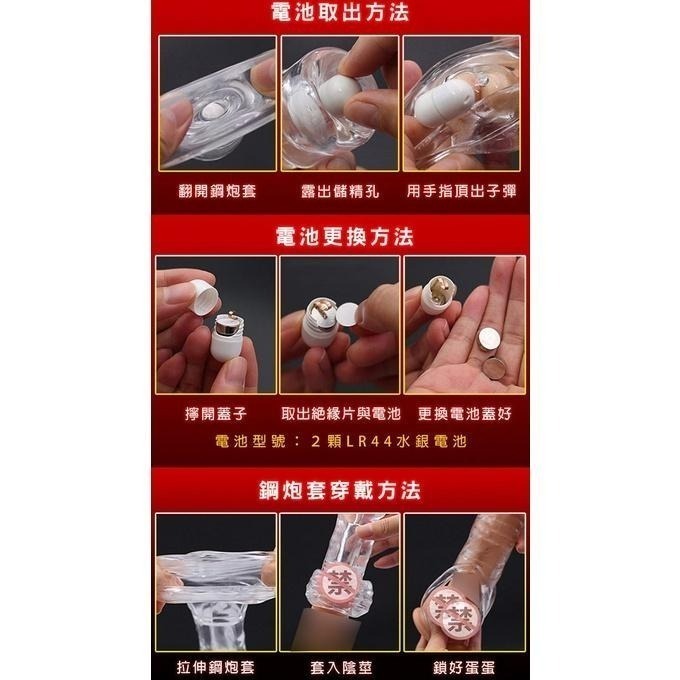 電池取出方法

翻開鋼炮套　露出儲精孔　用手指頂出子彈

電池更換方法

擰開蓋子　取出絕緣片與電池　更換電池蓋好

電池型號：2顆LR44水銀電池

鋼炮套穿戴方法

禁

禁　禁

拉伸鋼炮套　套入陰莖　鎖好蛋蛋