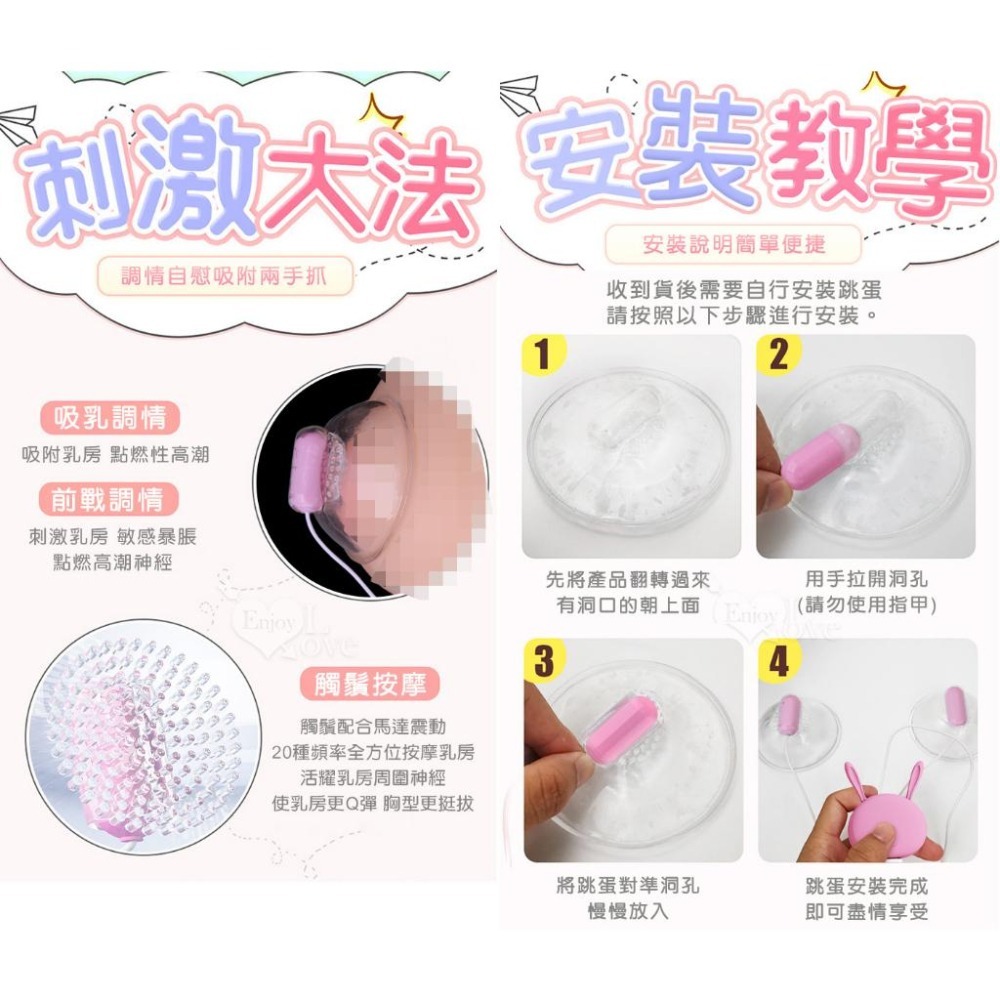 刺激大法

調情自慰吸附兩手抓

吸乳調情

吸附乳房 點燃性高潮

前戰調情

刺激乳房 敏感暴脹
點燃高潮神經

Enjoy Love

觸鬚按摩

觸鬚配合馬達震動
20種頻率全方位按摩乳房
活耀乳房周圍神經
使乳房更Q彈 胸型更挺拔

安裝教學

安裝說明簡單便捷

收到貨後需要自行安裝跳蛋
請按照以下步驟進行安裝。

1

先將產品翻轉過來
有洞口的朝上面

2

用手拉開洞孔
(請勿使用指甲)

Enjoy Love

3

將跳蛋對準洞孔
慢慢放入

4

跳蛋安裝完成
即可盡情享受