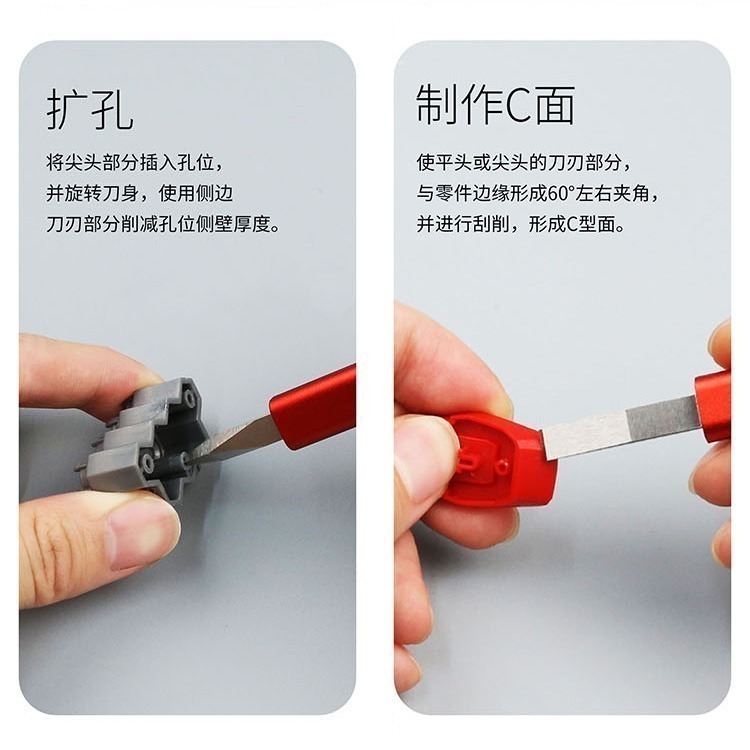 扩孔

将尖头部分插入孔位，
并旋转刀身，使用侧边
刀刃部分削减孔位侧壁厚度。

制作C面

使平头或尖头的刀刃部分，
与零件边缘形成60°左右夹角，
并进行刮削，形成C型面。