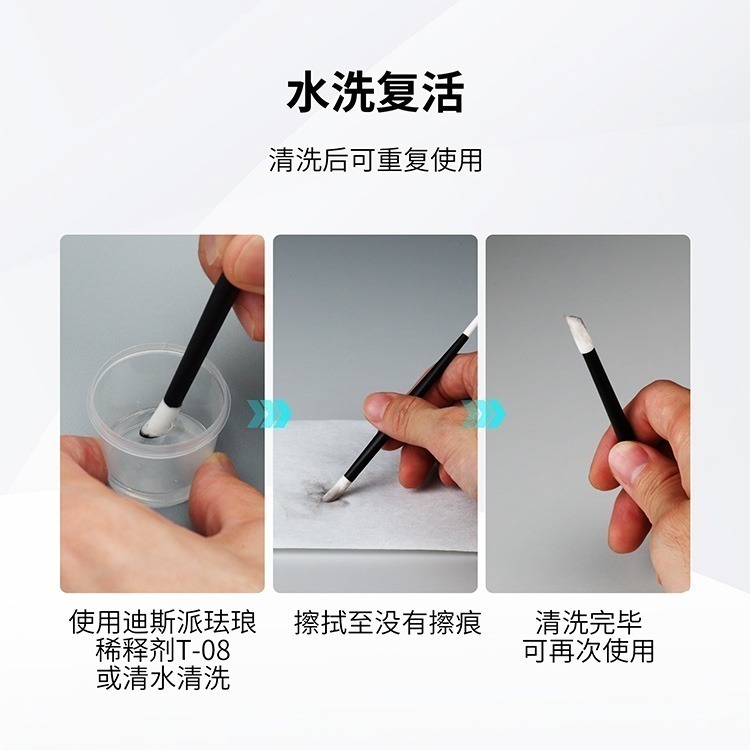 水洗复活

清洗后可重复使用

使用迪斯派珐琅稀释剂T-08或清水清洗

擦拭至没有擦痕

清洗完毕可再次使用