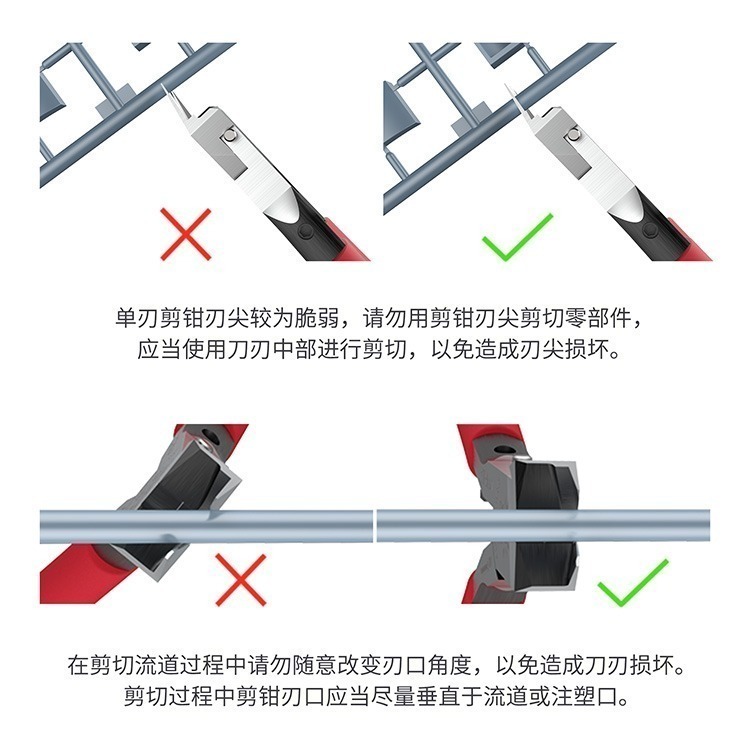 单刃剪钳刃尖较为脆弱，请勿用剪钳刃尖剪切零部件，应当使用刀刃中部进行剪切，以免造成刃尖损坏。

在剪切流道过程中请勿随意改变刃口角度，以免造成刀刃损坏。剪切过程中剪钳刃口应当尽量垂直于流道或注塑口。