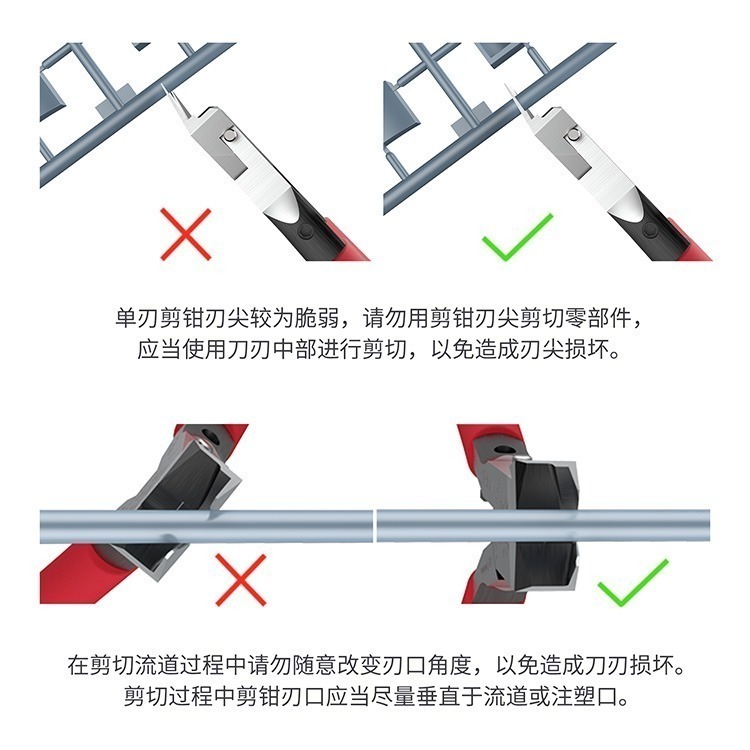 单刃剪钳刃尖较为脆弱，请勿用剪钳刃尖剪切零部件，应当使用刀刃中部进行剪切，以免造成刃尖损坏。

在剪切流道过程中请勿随意改变刃口角度，以免造成刀刃损坏。剪切过程中剪钳刃口应当尽量垂直于流道或注塑口。