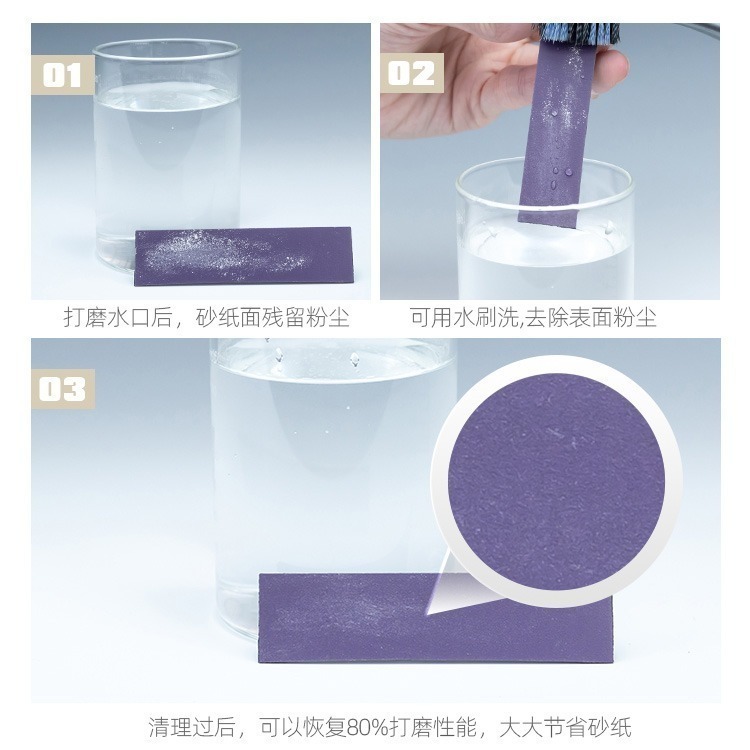 01

打磨水口后，砂纸面残留粉尘

02

可用水刷洗,去除表面粉尘

03

清理过后，可以恢复80%打磨性能，大大节省砂纸