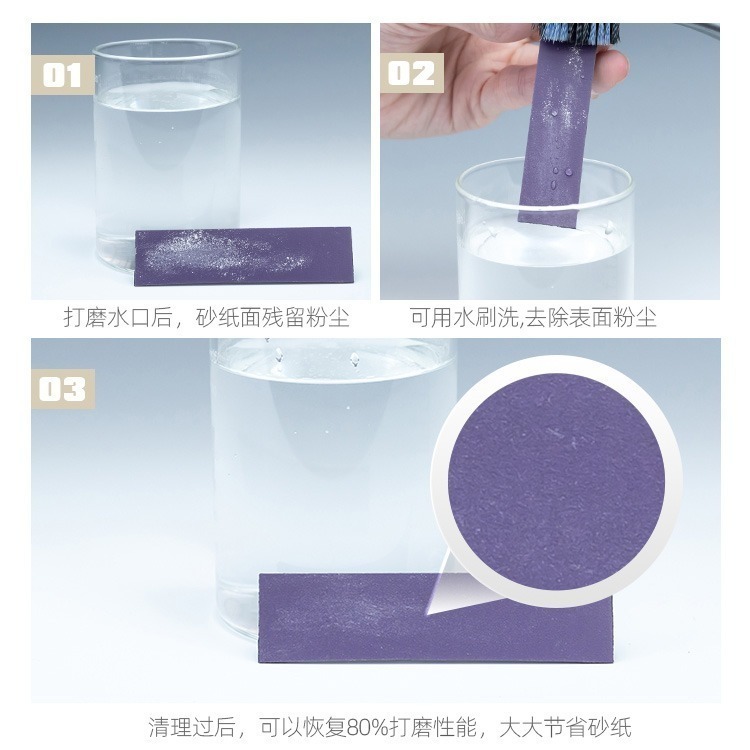 01

打磨水口后，砂纸面残留粉尘

02

可用水刷洗,去除表面粉尘

03

清理过后，可以恢复80%打磨性能，大大节省砂纸