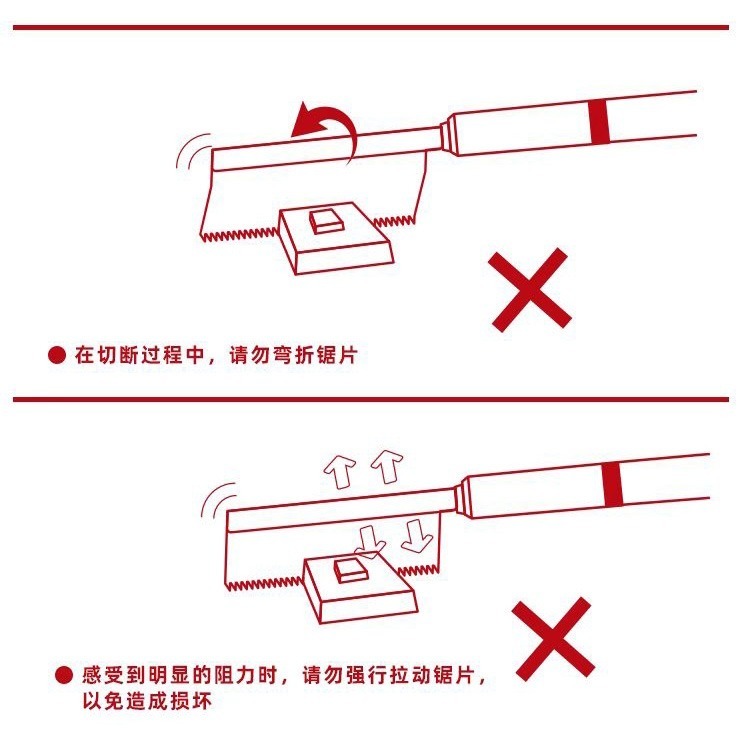 ● 在切断过程中，请勿弯折锯片

● 感受到明显的阻力时，请勿强行拉动锯片，以免造成损坏