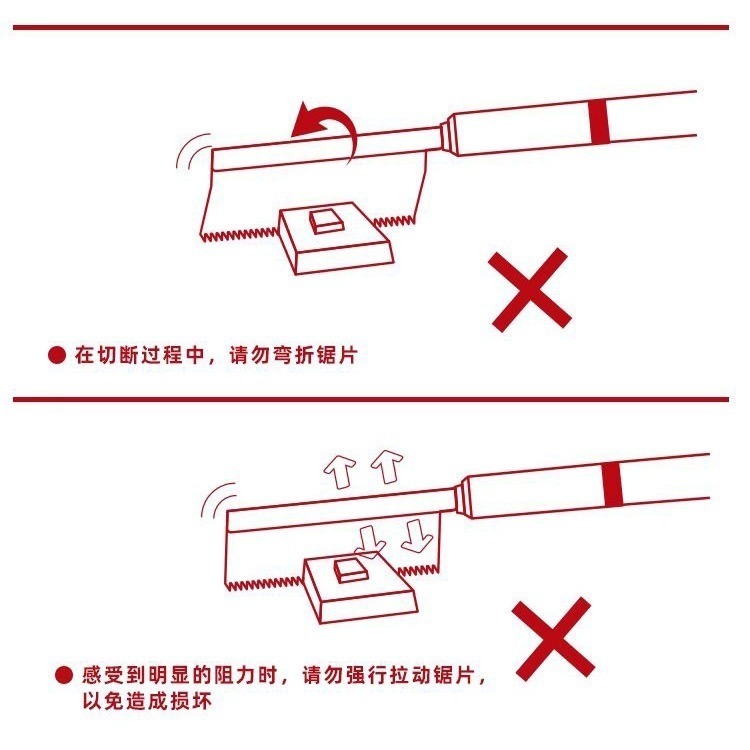 ● 在切断过程中，请勿弯折锯片

● 感受到明显的阻力时，请勿强行拉动锯片，以免造成损坏