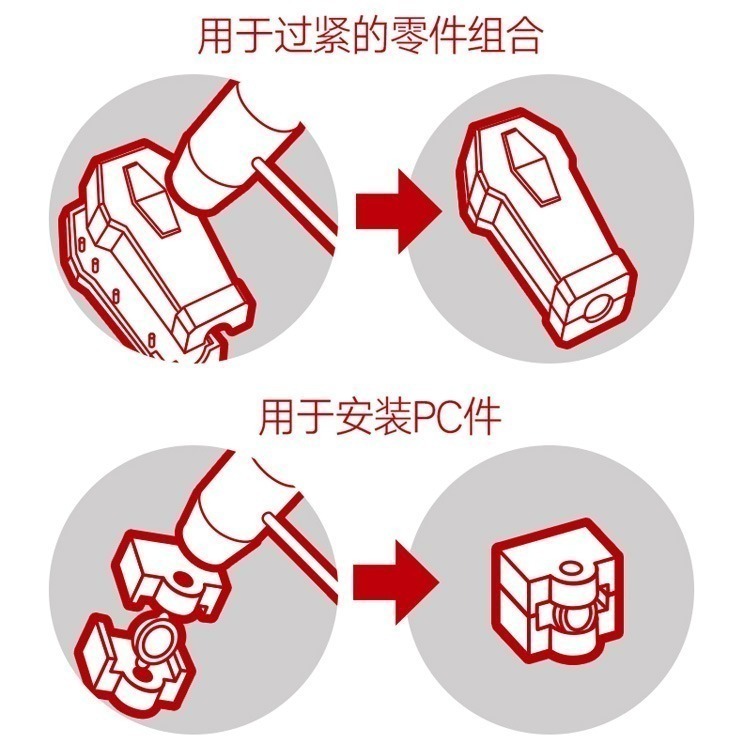 用于过紧的零件组合

用于安装PC件