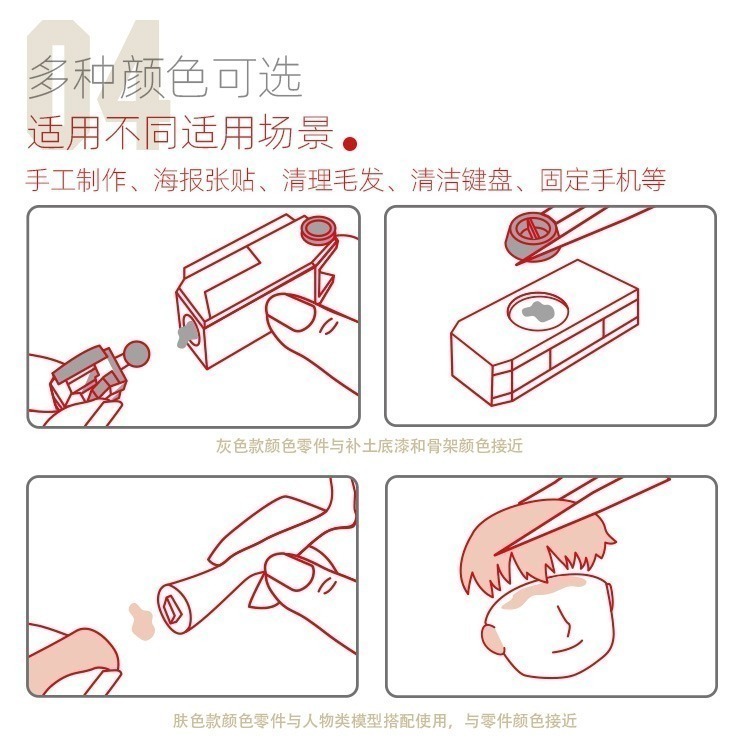 04
多种颜色可选
适用不同适用场景
手工制作、海报张贴、清理毛发、清洁键盘、固定手机等

灰色款颜色零件与补土底漆和骨架颜色接近

肤色款颜色零件与人物类模型搭配使用，与零件颜色接近