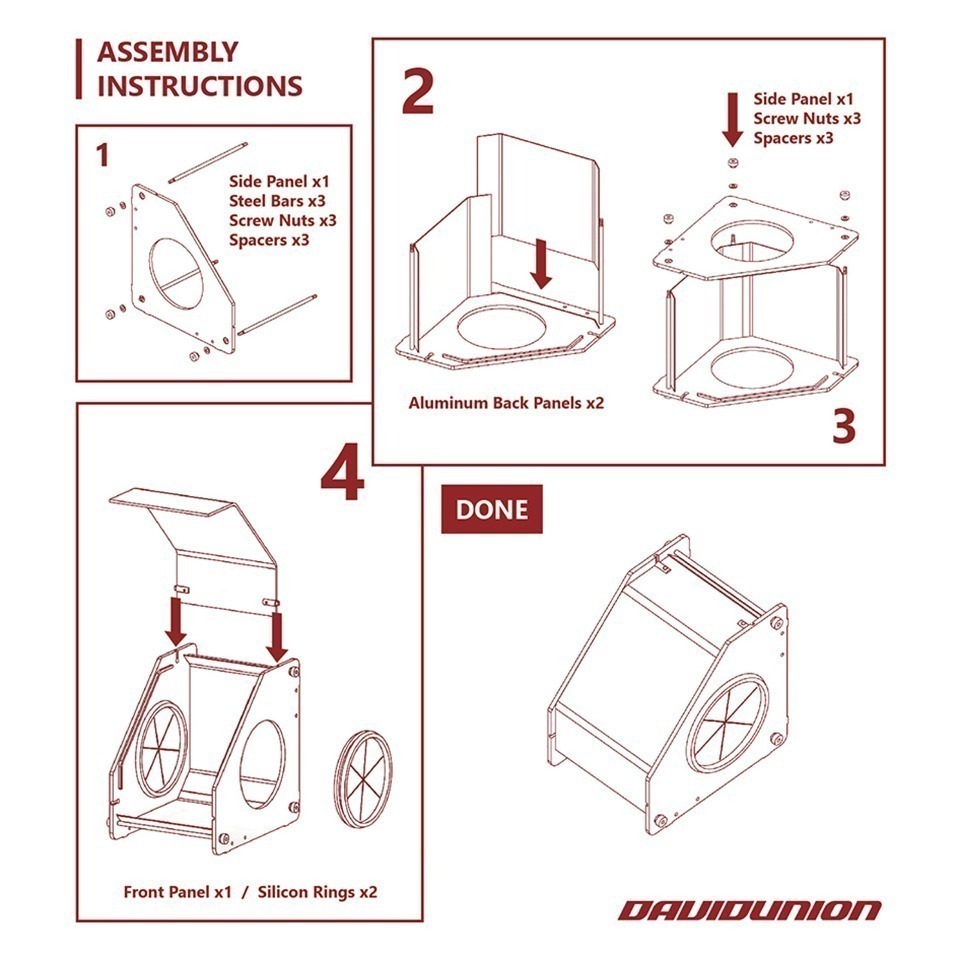 ASSEMBLY INSTRUCTIONS

1

Side Panel x1
Steel Bars x3
Screw Nuts x3
Spacers x3

2

Aluminum Back Panels x2

Side Panel x1
Screw Nuts x3
Spacers x3

3

4

Front Panel x1 / Silicon Rings x2

DONE

DAVIDUNION