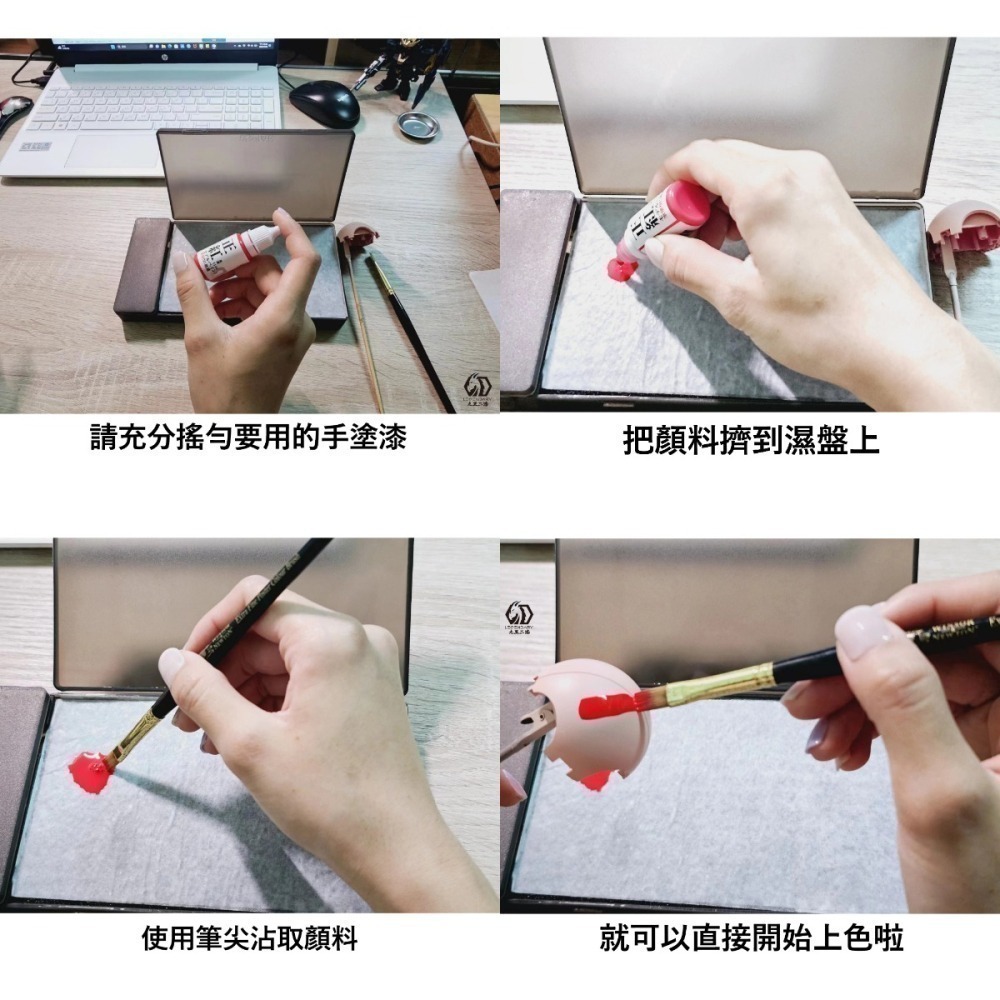 請充分搖勻要用的手塗漆

把顏料擠到濕盤上

使用筆尖沾取顏料

就可以直接開始上色啦