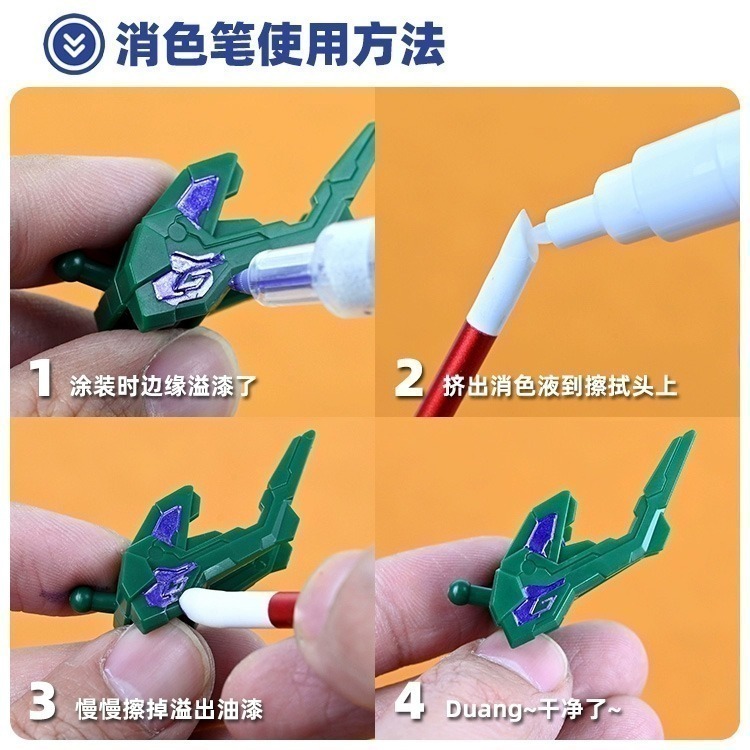 消色笔使用方法

1 涂装时边缘溢漆了

2 挤出消色液到擦拭头上

3 慢慢擦掉溢出油漆

4 Duang~干净了~