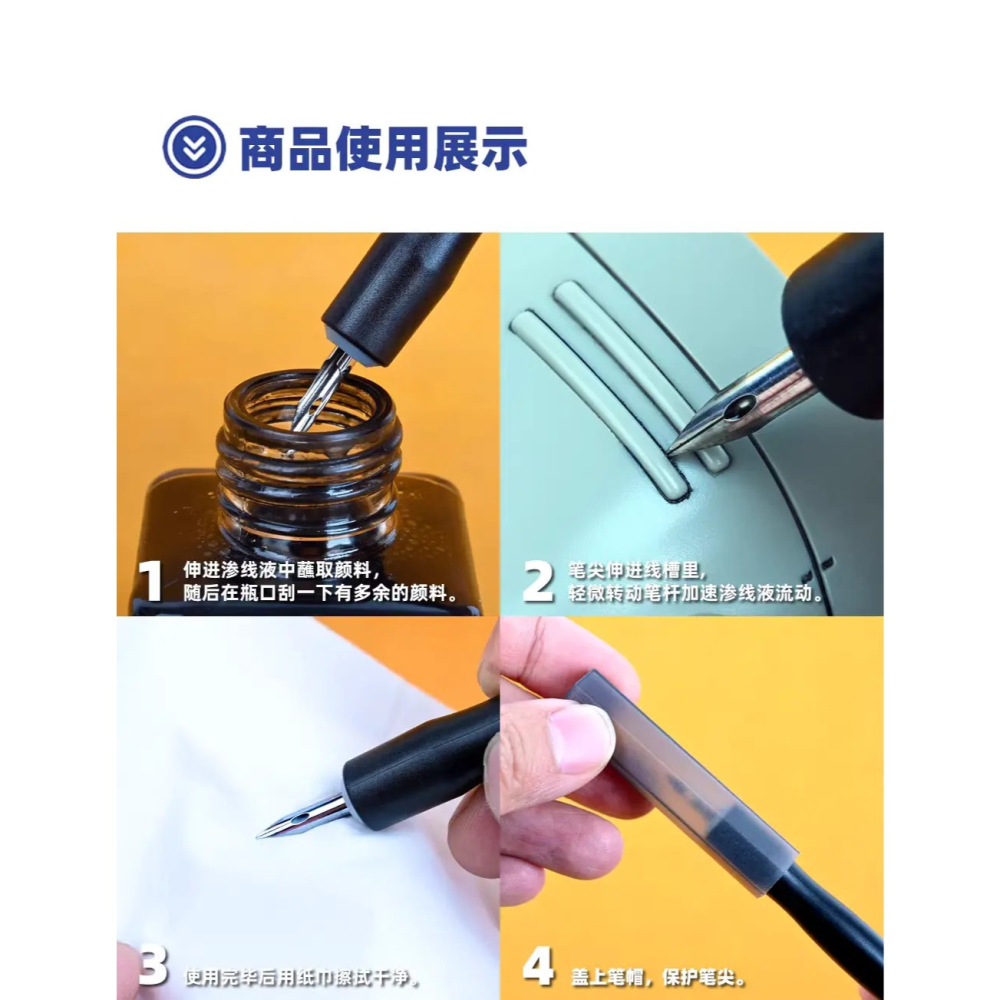 商品使用展示

1 伸进渗线液中蘸取颜料，随后在瓶口刮一下有多余的颜料。

2 笔尖伸进线槽里，轻微转动笔杆加速渗线液流动。

3 使用完毕后用纸巾擦拭干净。

4 盖上笔帽，保护笔尖。