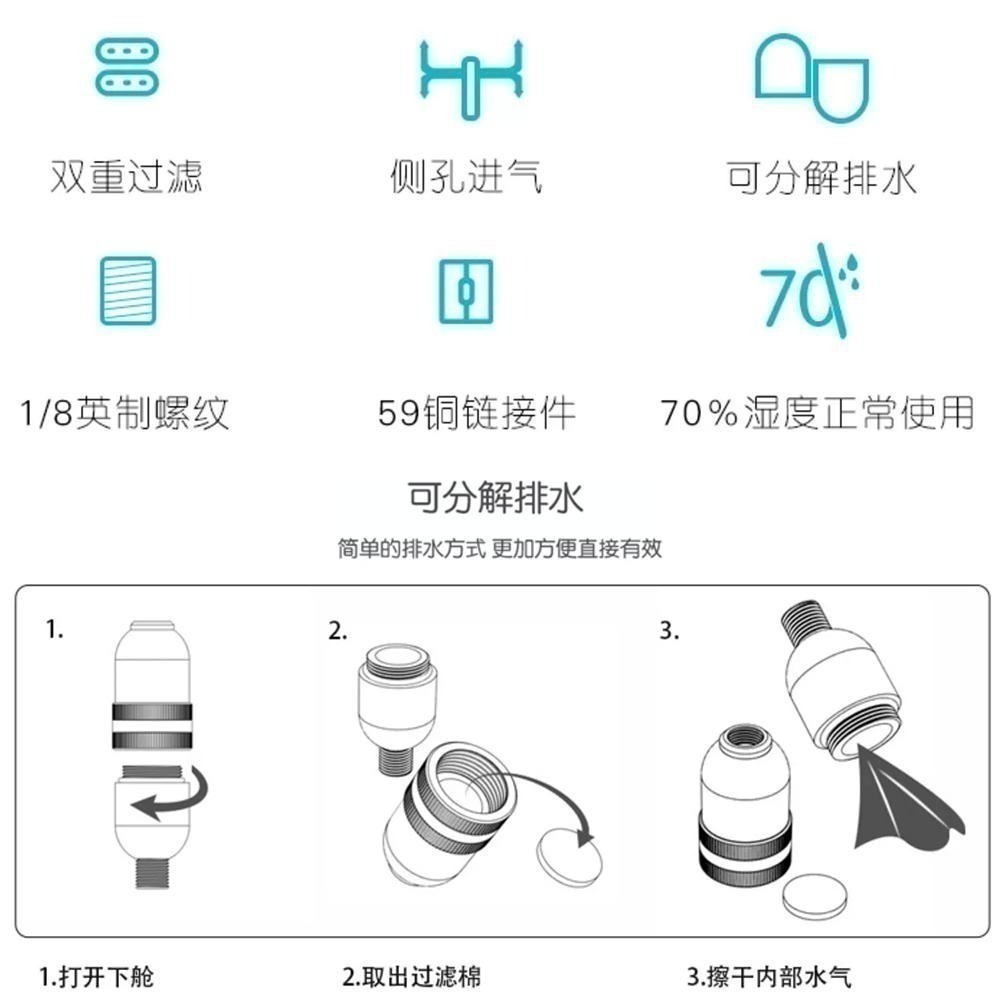 双重过滤

侧孔进气

可分解排水

1/8英制螺纹

59铜链接件

70

70%湿度正常使用

可分解排水

简单的排水方式 更加方便直接有效

1.

2.

3.

1.打开下舱

2.取出过滤棉

3.擦干内部水气