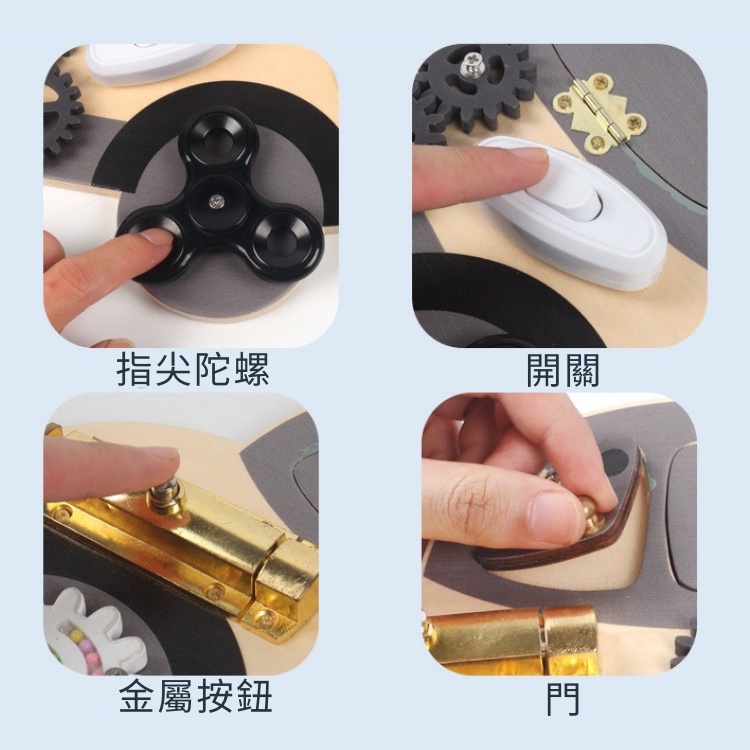 指尖陀螺

開關

金屬按鈕

門