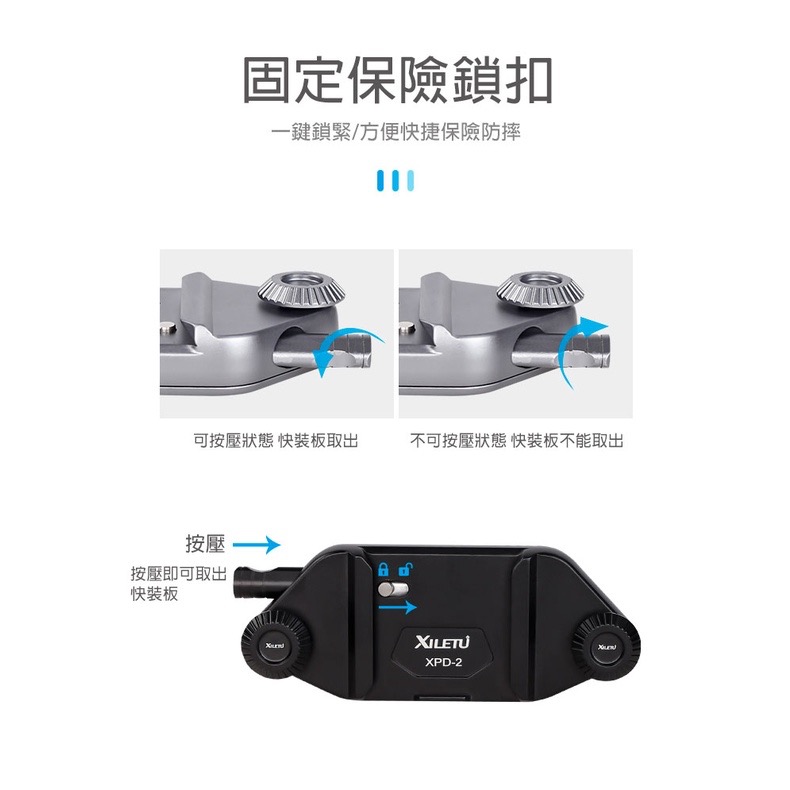 固定保險鎖扣

一鍵鎖緊/方便快捷保險防摔

可按壓狀態 快裝板取出

不可按壓狀態 快裝板不能取出

按壓

按壓即可取出快裝板

XILETU

XILETU

XPD-2

XILETU