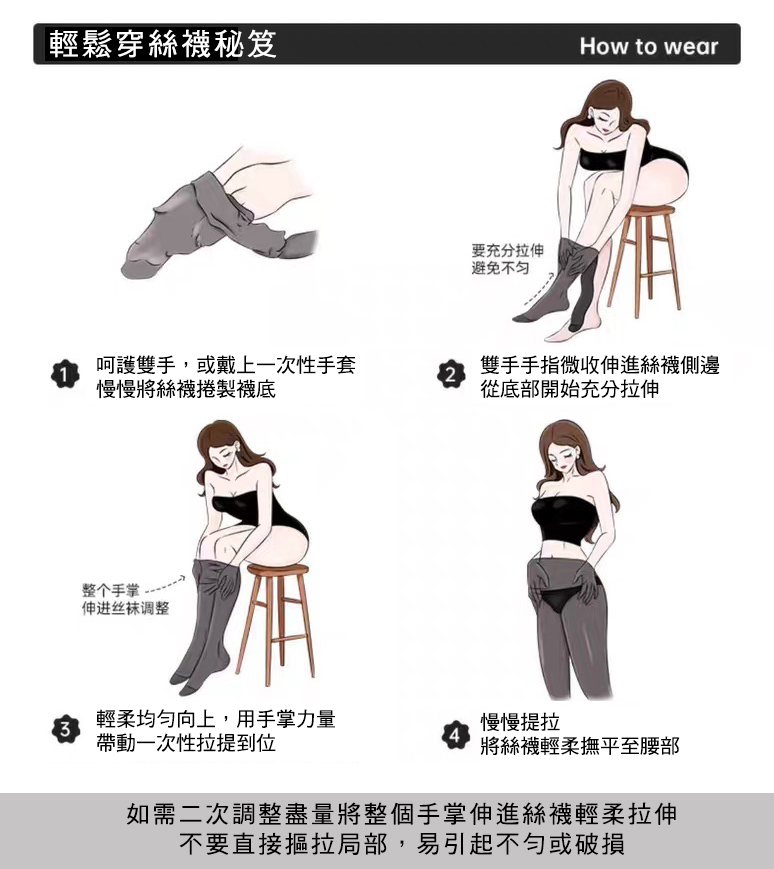 輕鬆穿絲襪秘笈

How to wear

要充分拉伸
避免不匀

1 呵護雙手，或戴上一次性手套
慢慢將絲襪捲製襪底

2 雙手手指微收伸進絲襪側邊
從底部開始充分拉伸

整个手掌
伸进丝袜调整

3 輕柔均勻向上，用手掌力量
帶動一次性拉提到位

4 慢慢提拉
將絲襪輕柔撫平至腰部

如需二次調整盡量將整個手掌伸進絲襪輕柔拉伸
不要直接摳拉局部，易引起不勻或破損