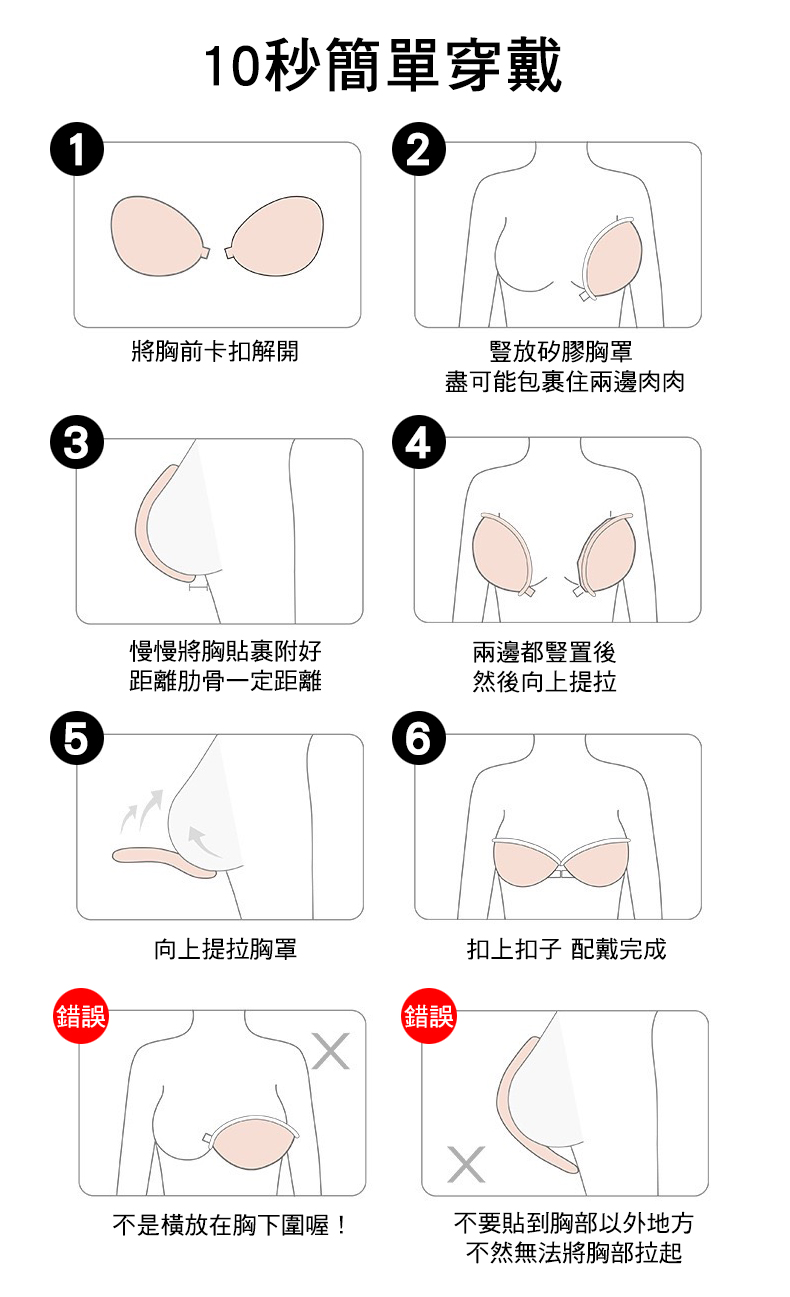 10秒簡單穿戴

1

將胸前卡扣解開

2

豎放矽膠胸罩
盡可能包裹住兩邊肉肉

3

慢慢將胸貼裹附好
距離肋骨一定距離

4

兩邊都豎置後
然後向上提拉

5

向上提拉胸罩

6

扣上扣子 配戴完成

錯誤

不是橫放在胸下圍喔！

錯誤

不要貼到胸部以外地方
不然無法將胸部拉起