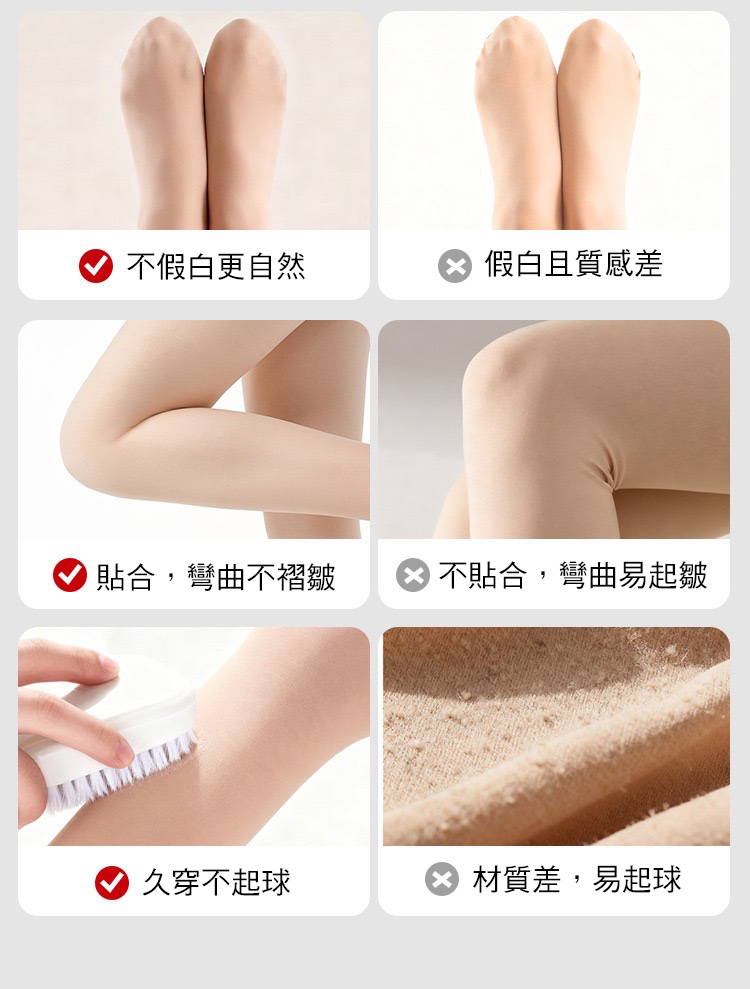 不假白更自然

假白且質感差

貼合，彎曲不褶皺

不貼合，彎曲易起皺

久穿不起球

材質差，易起球