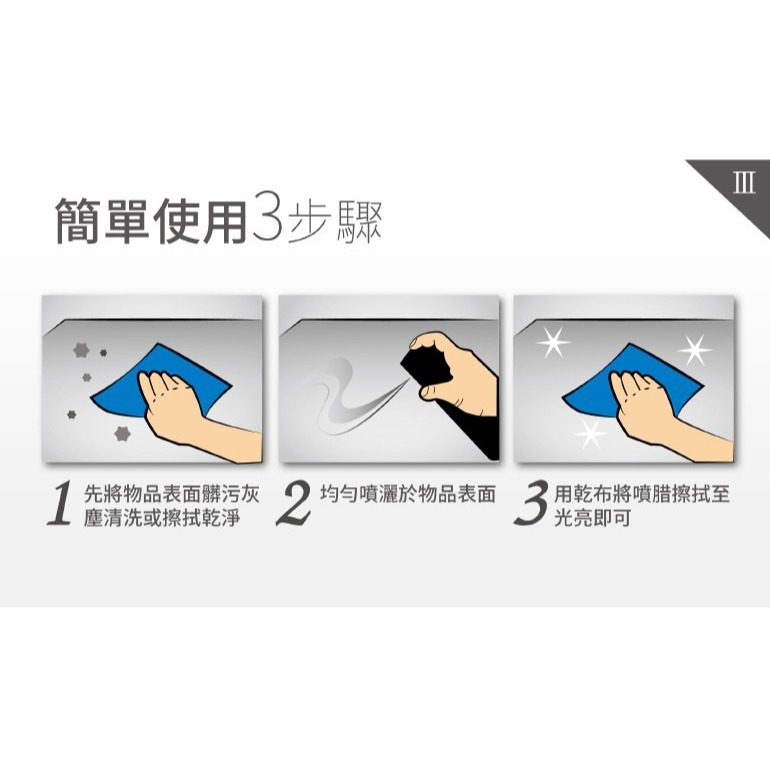 III

簡單使用3步驟

1 先將物品表面髒污灰塵清洗或擦拭乾淨

2 均勻噴灑於物品表面

3 用乾布將噴腊擦拭至光亮即可