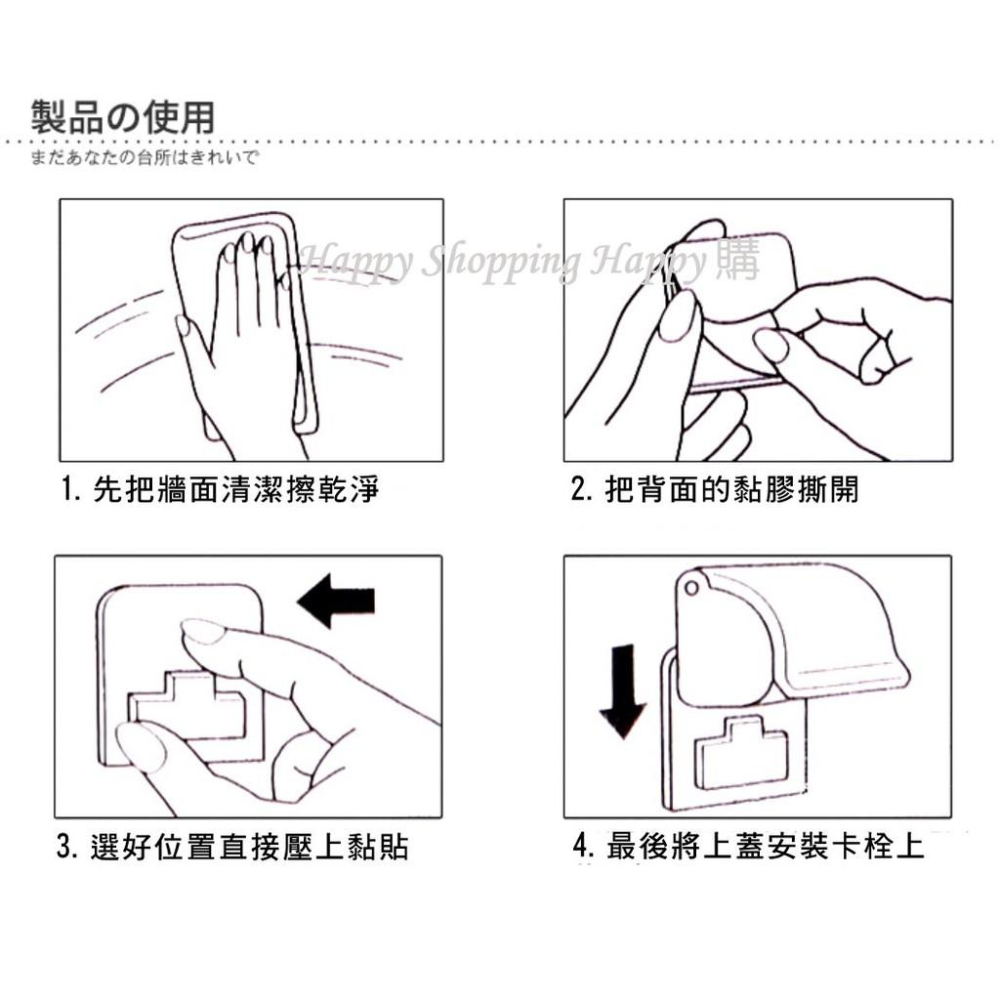 製品の使用
まだあなたの台所はきれいで

Happy Shopping Happy 購

1. 先把牆面清潔擦乾淨

2. 把背面的黏膠撕開

3. 選好位置直接壓上黏貼

4. 最後將上蓋安裝卡栓上