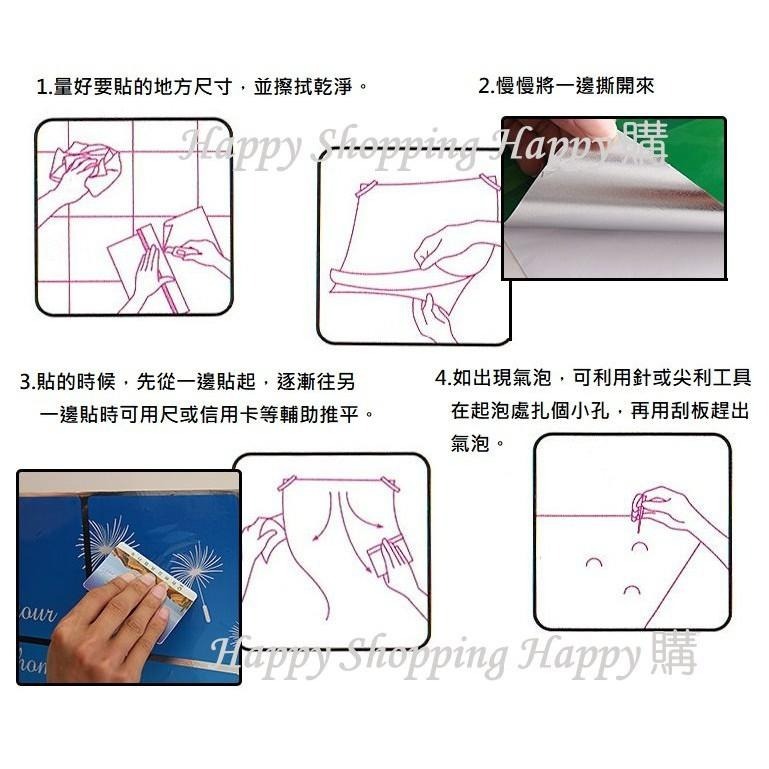 1.量好要貼的地方尺寸，並擦拭乾淨。

2.慢慢將一邊撕開來

Happy Shopping Happy 購

3.貼的時候，先從一邊貼起，逐漸往另一邊貼時可用尺或信用卡等輔助推平。

4.如出現氣泡，可利用針或尖利工具在起泡處扎個小孔，再用刮板趕出氣泡。

our
hon

Happy Shopping Happy 購