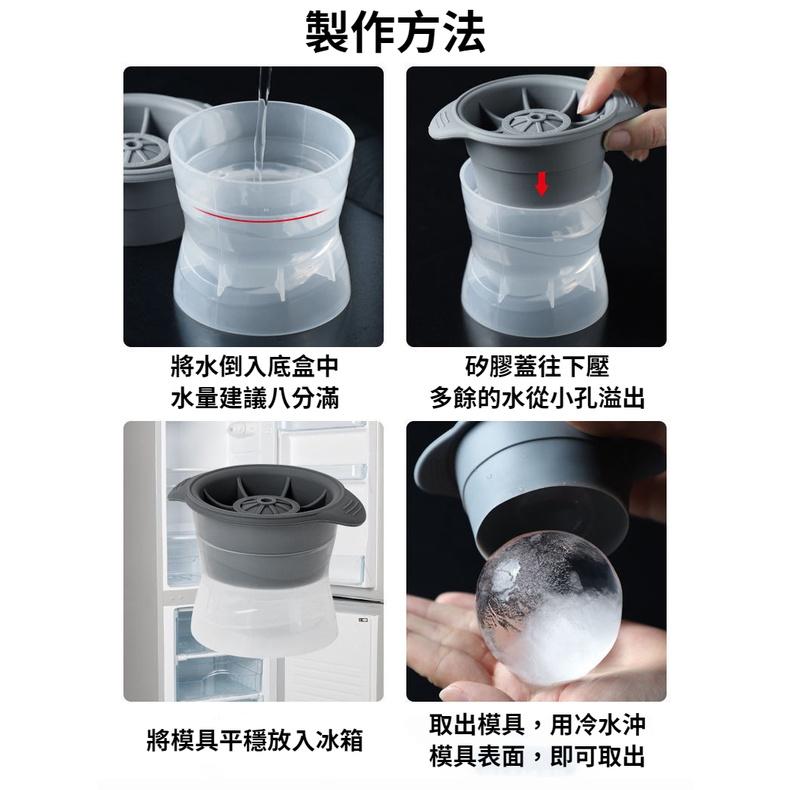 製作方法

將水倒入底盒中
水量建議八分滿

矽膠蓋往下壓
多餘的水從小孔溢出

將模具平穩放入冰箱

取出模具，用冷水沖
模具表面，即可取出