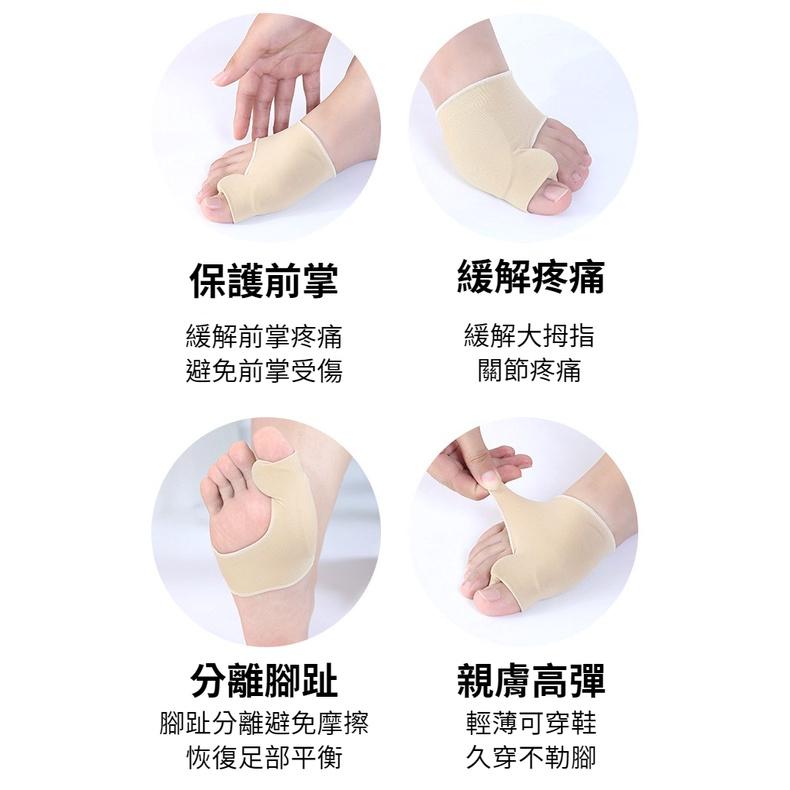 保護前掌

緩解前掌疼痛
避免前掌受傷

緩解疼痛

緩解大拇指
關節疼痛

分離腳趾

腳趾分離避免摩擦
恢復足部平衡

親膚高彈

輕薄可穿鞋
久穿不勒腳