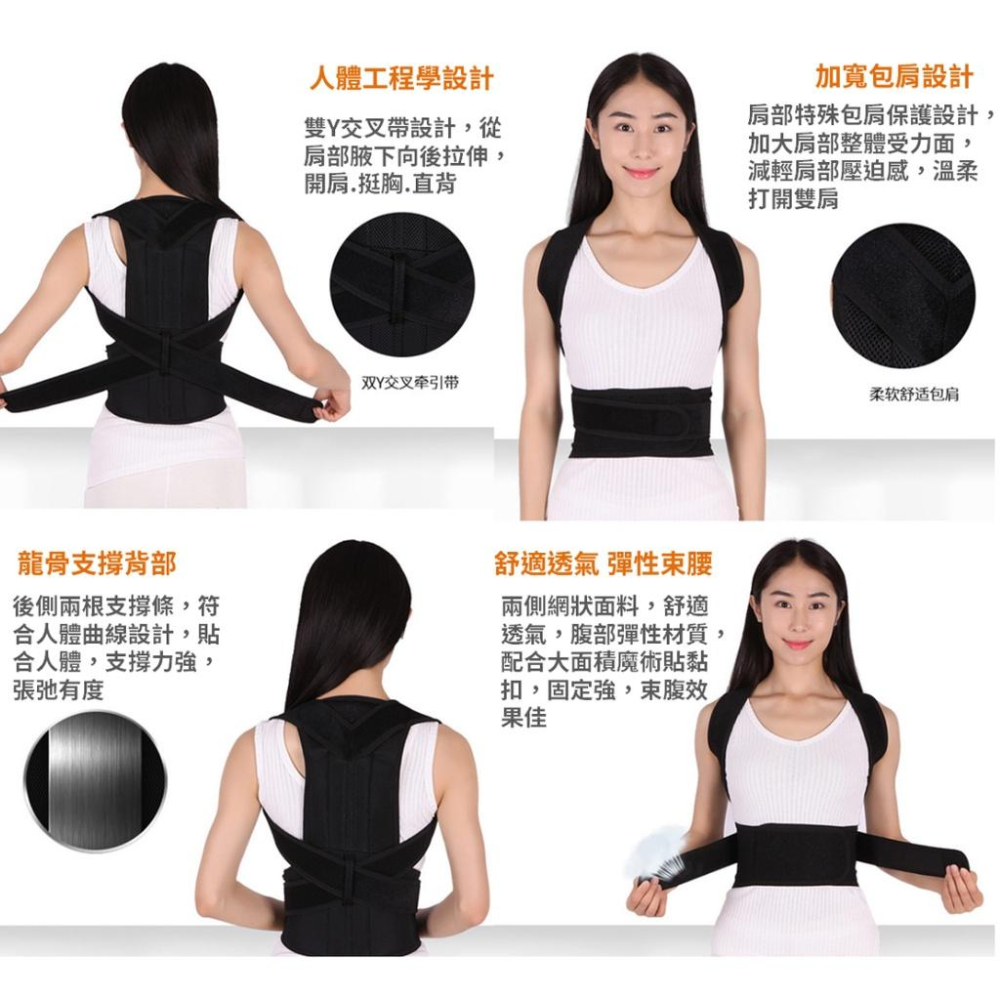 人體工程學設計

雙Y交叉帶設計，從肩部腋下向後拉伸，開肩.挺胸.直背

双Y交叉牵引带

加寬包肩設計

肩部特殊包肩保護設計，加大肩部整體受力面，減輕肩部壓迫感，溫柔打開雙肩

柔软舒适包肩

龍骨支撐背部

後側兩根支撐條，符合人體曲線設計，貼合人體，支撐力強，張弛有度

舒適透氣 彈性束腰

兩側網狀面料，舒適透氣，腹部彈性材質，配合大面積魔術貼黏扣，固定強，束腹效果佳