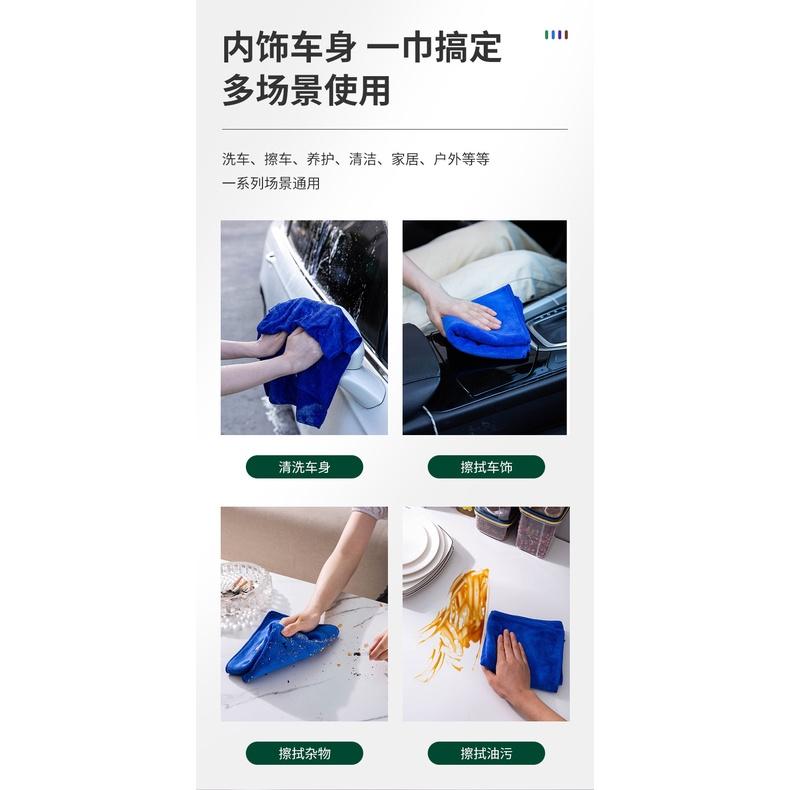 内饰车身 一巾搞定
多场景使用

洗车、擦车、养护、清洁、家居、户外等等
一系列场景通用

清洗车身

擦拭车饰

擦拭杂物

擦拭油污